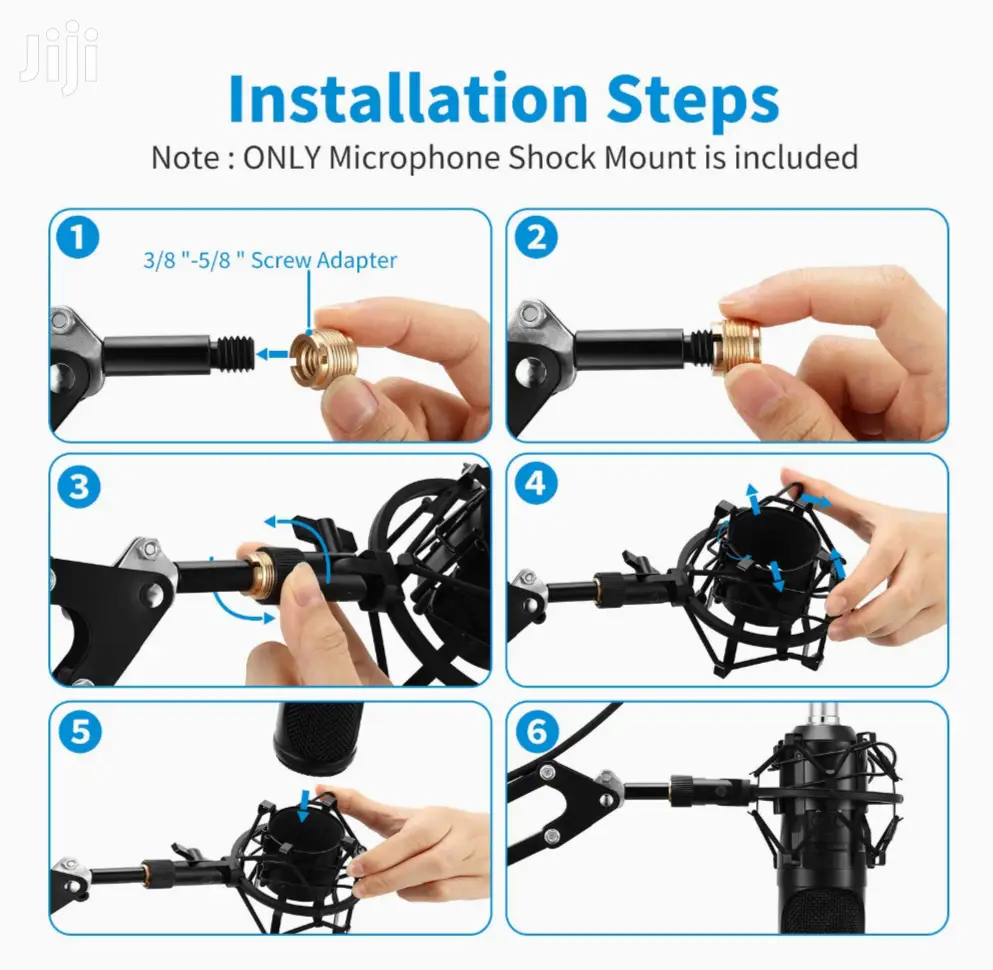 Jiji

Installation Steps
Note : ONLY Microphone Shock Mount is included

1
3/8 "-5/8 " Screw Adapter

2

3

4

5

6