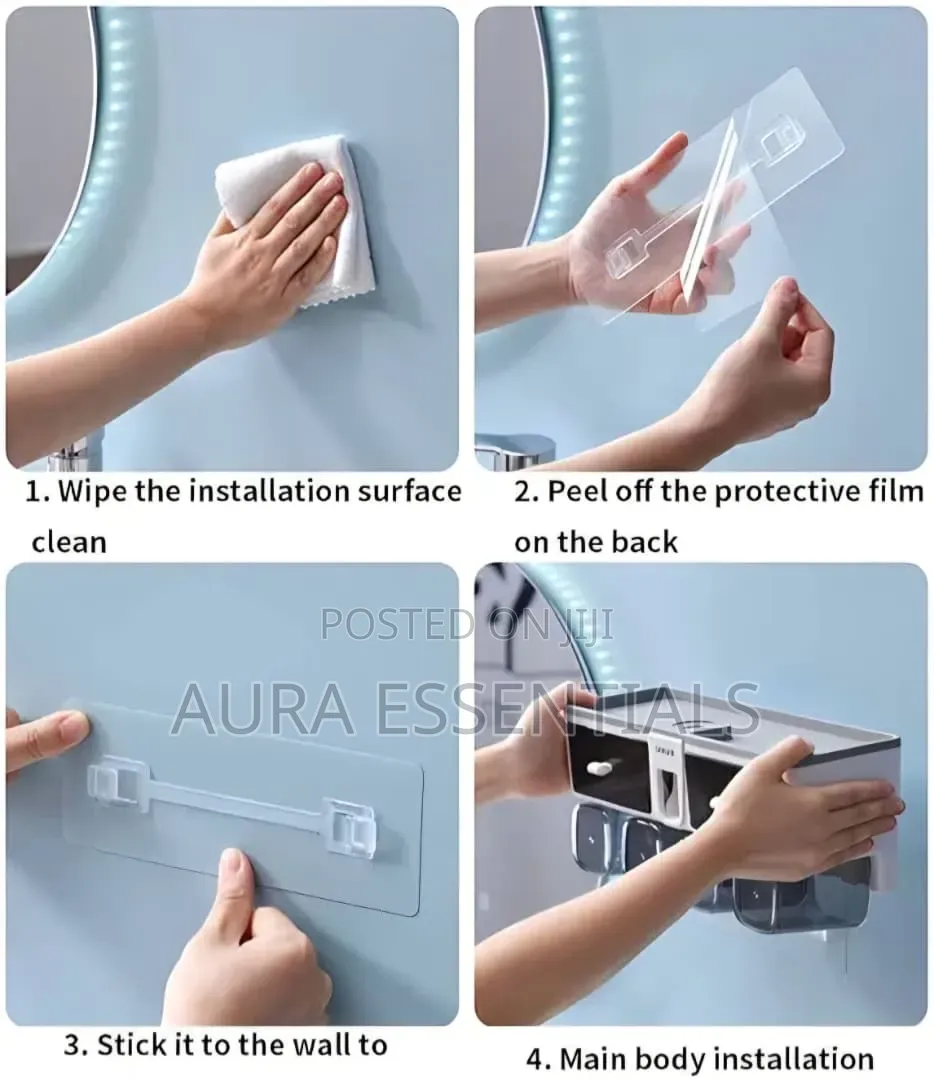 1. Wipe the installation surface clean

2. Peel off the protective film on the back

POSTED ON JIJI

AURA ESSENTIALS

3. Stick it to the wall to

4. Main body installation