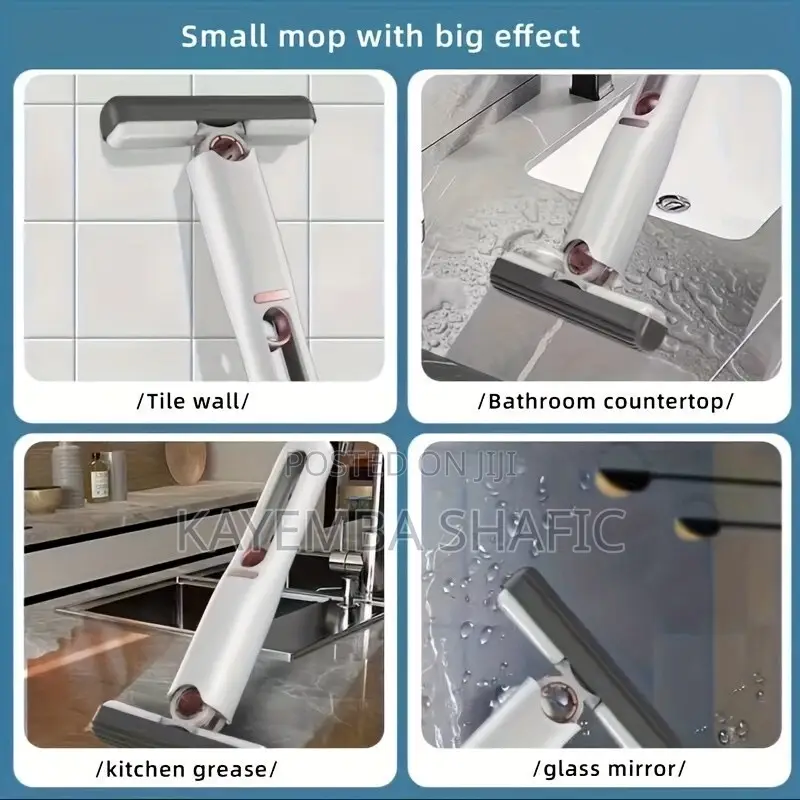 Small mop with big effect

/Tile wall/

/Bathroom countertop/

POSTED ON JIJI
KAYEMBA SHAFIC

/kitchen grease/

/glass mirror/