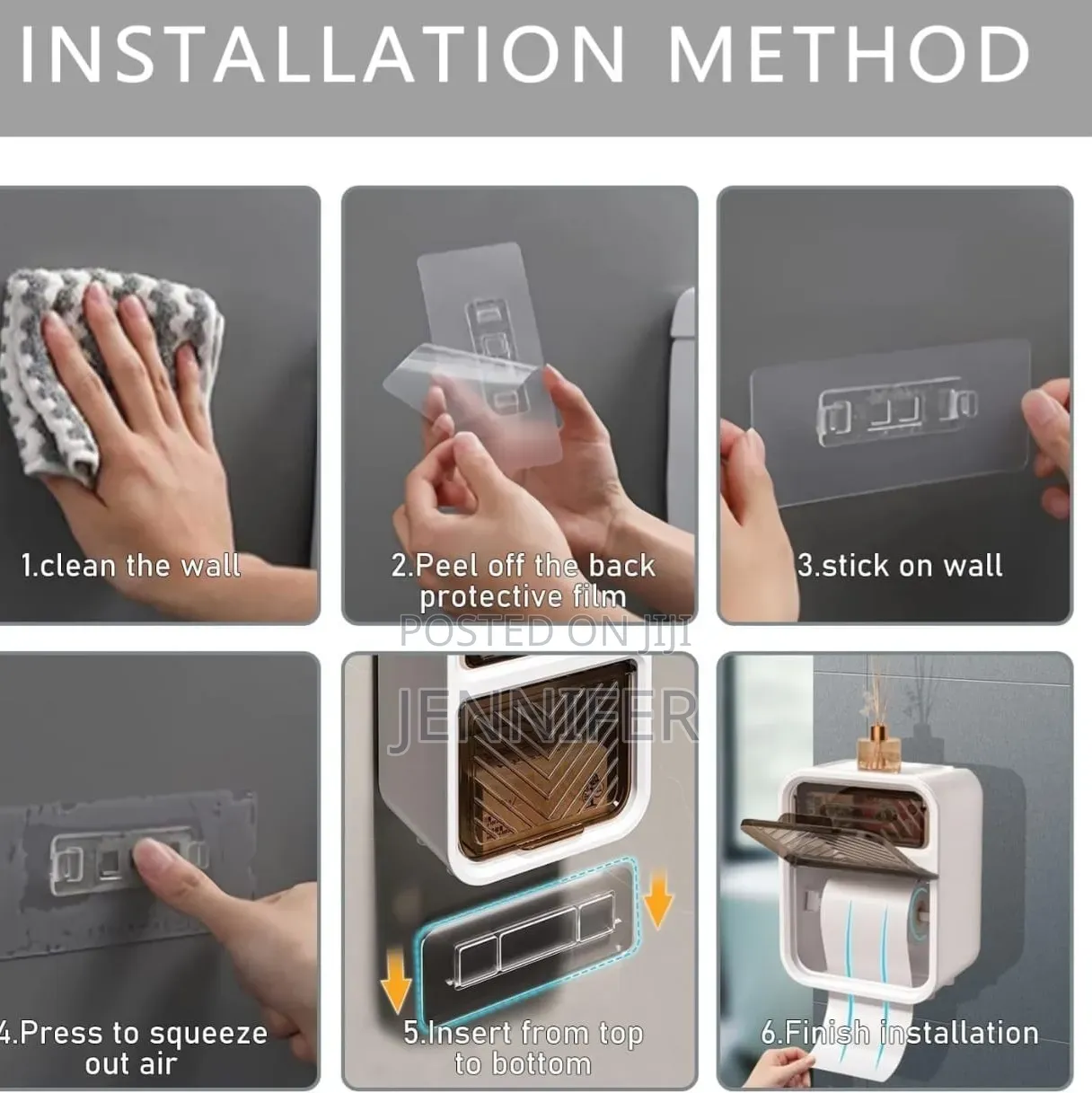 INSTALLATION METHOD

1.clean the wall

2.Peel off the back protective film

3.stick on wall

POSTED ON JIJI
JENNIFER

4.Press to squeeze out air

5.Insert from top to bottom

6.Finish installation