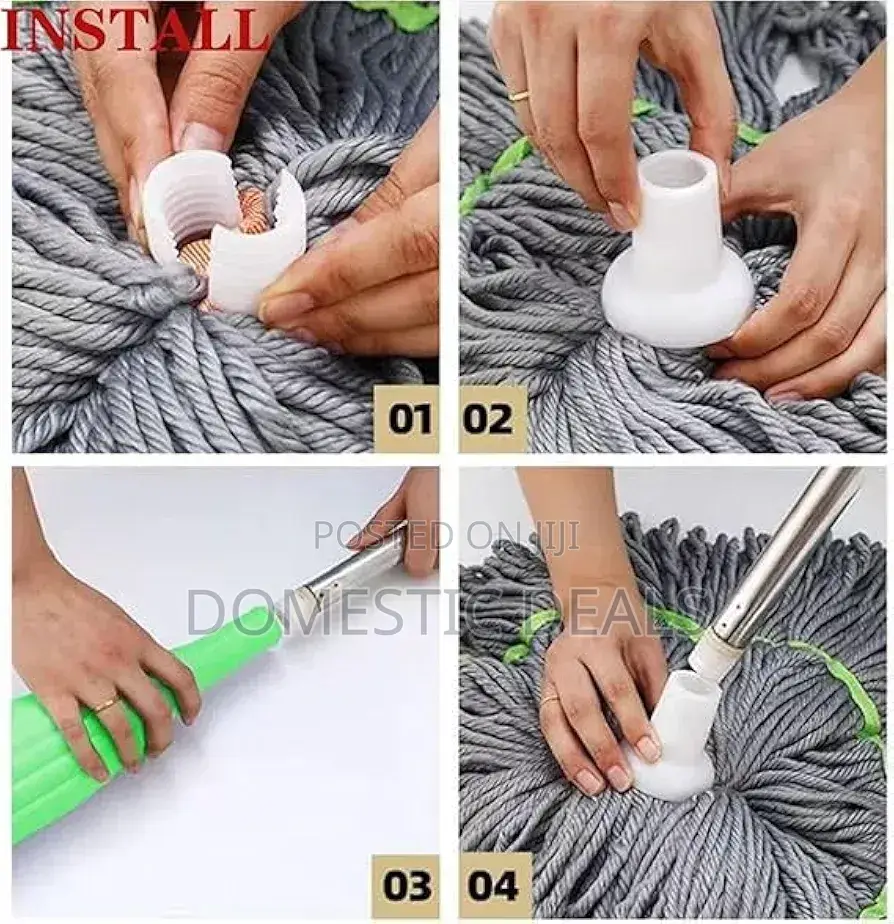 INSTALL

01

02

POSTED ON JIJI
DOMESTIC DEALS

03

04