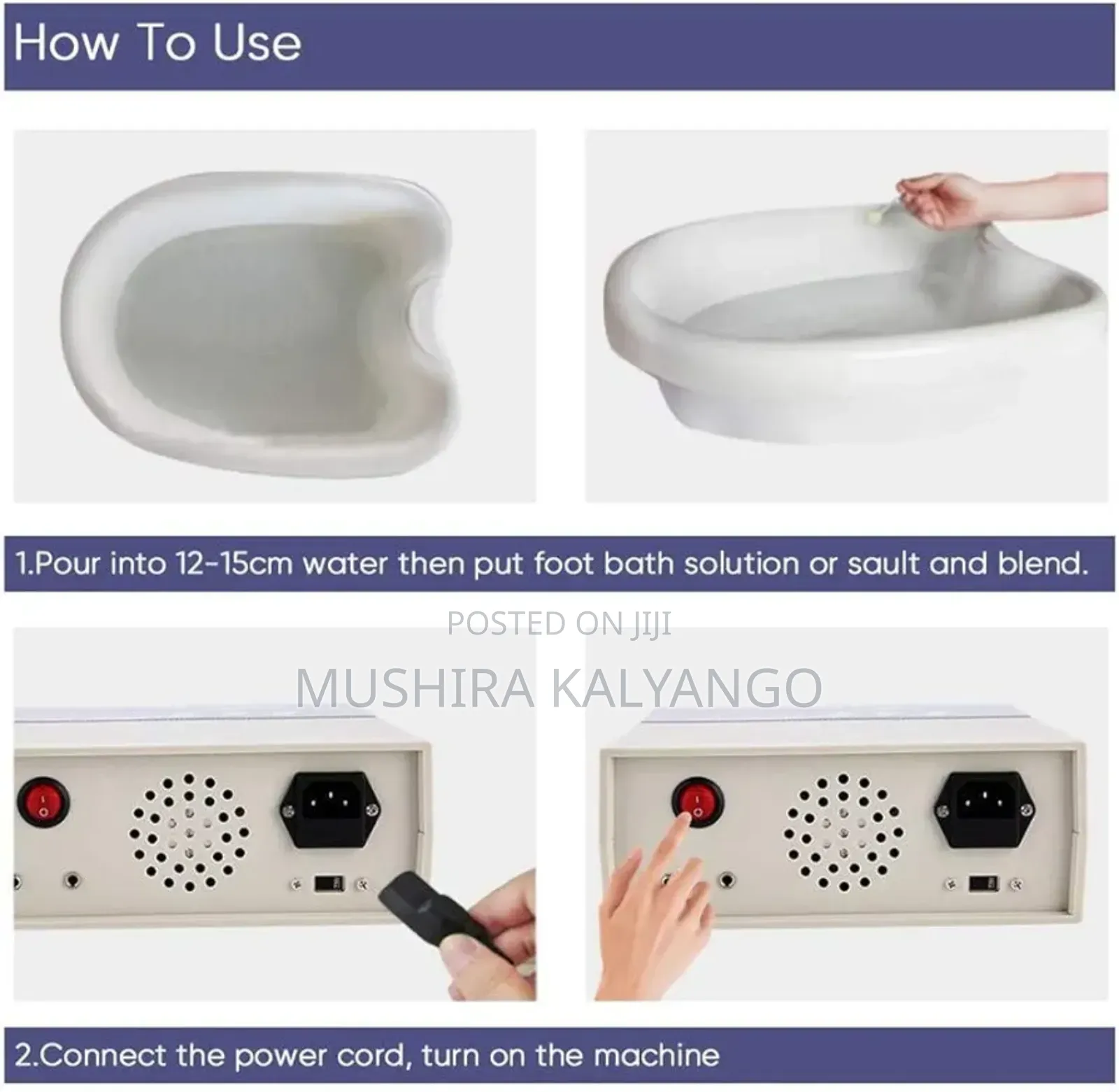 How To Use

1.Pour into 12-15cm water then put foot bath solution or sault and blend.

POSTED ON JIJI

MUSHIRA KALYANGO

2.Connect the power cord, turn on the machine