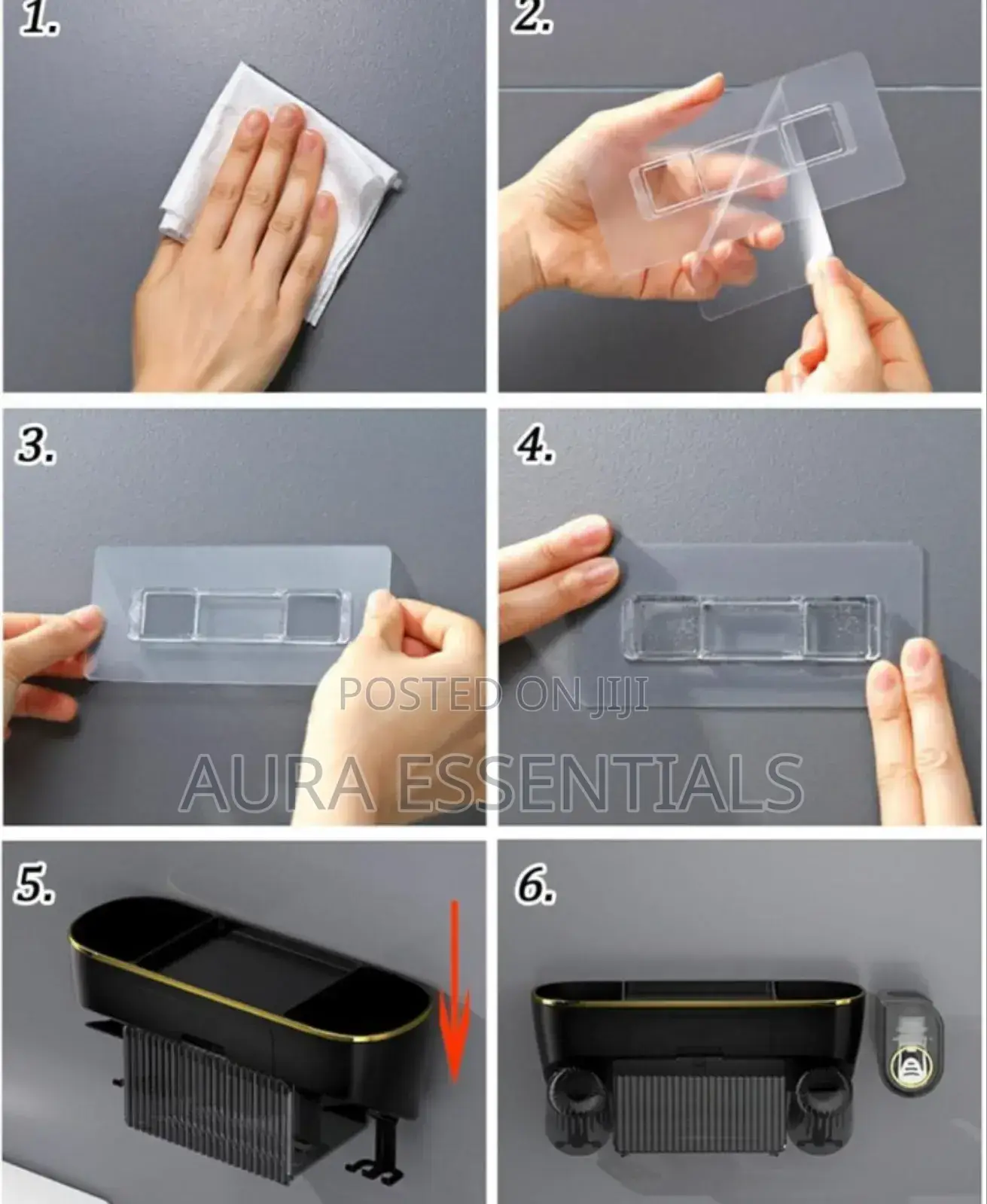 1.

2.

3.

4.

POSTED ON JIJI
AURA ESSENTIALS

5.

6.