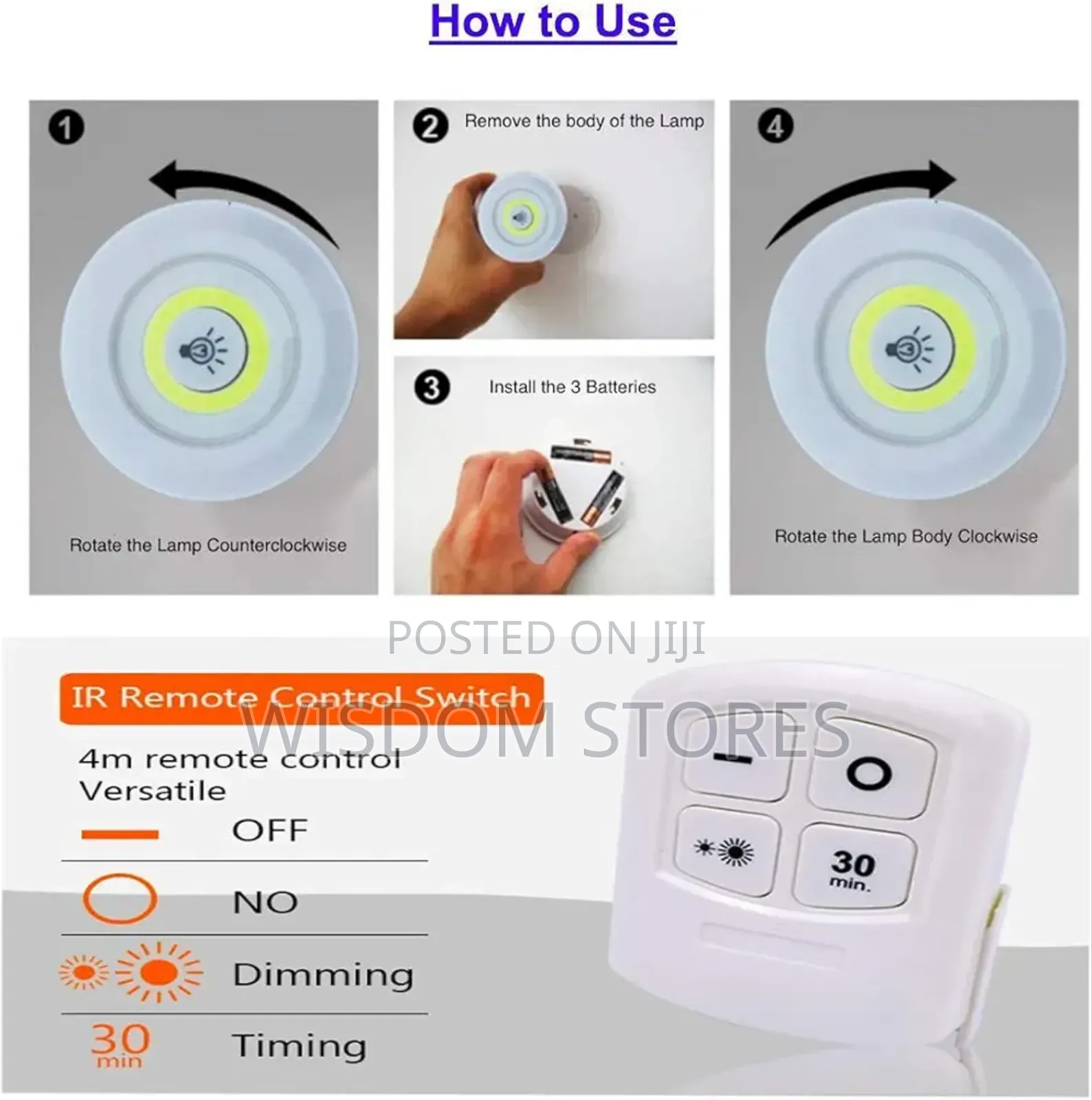 How to Use

1

Rotate the Lamp Counterclockwise

2 Remove the body of the Lamp

3 Install the 3 Batteries

4

Rotate the Lamp Body Clockwise

POSTED ON JIJI

WISDOM STORES

IR Remote Control Switch

4m remote control
Versatile

OFF

NO

Dimming

30 min Timing

30 min.