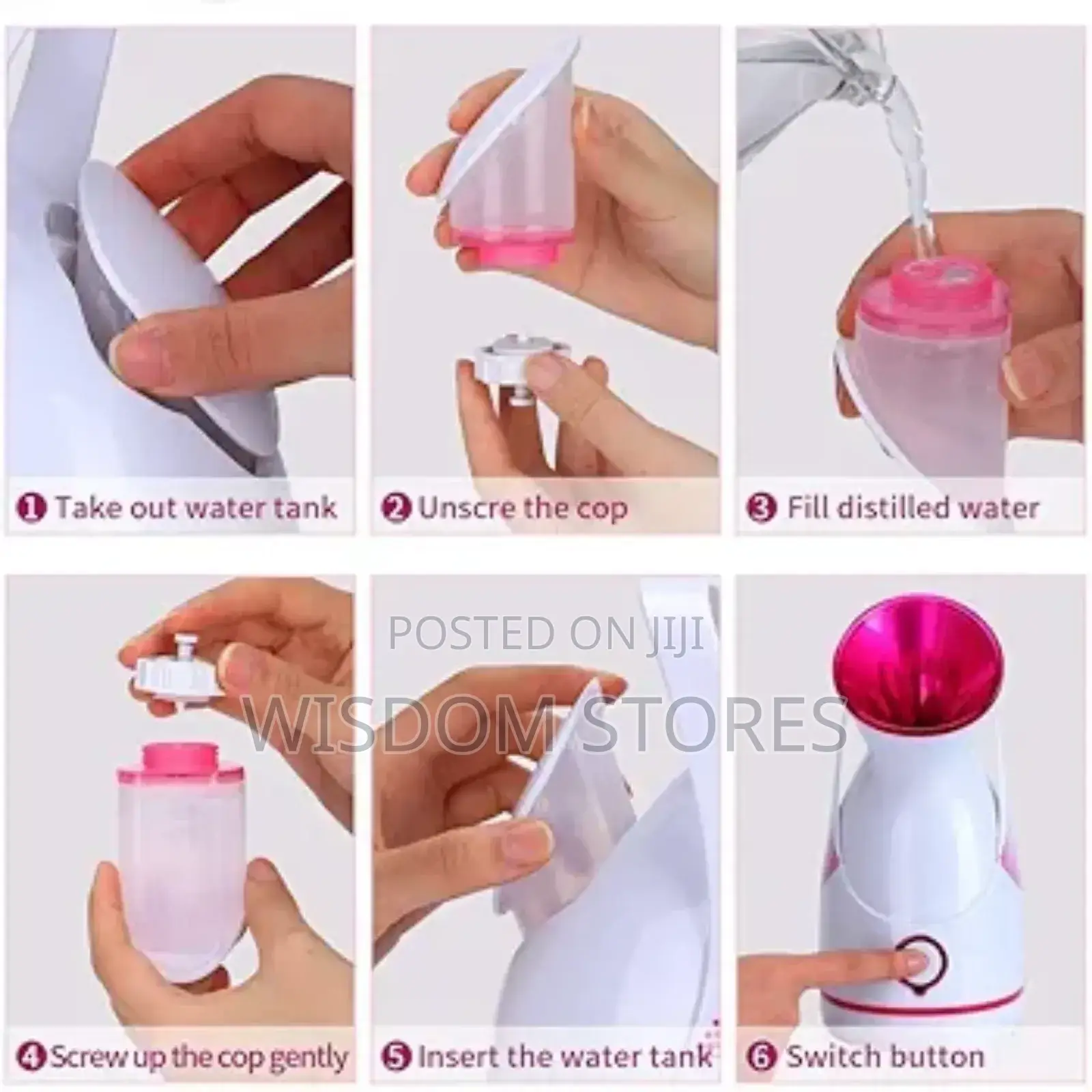 1 Take out water tank

2 Unscre the cop

3 Fill distilled water

POSTED ON JIJI

WISDOM STORES

4 Screw up the cop gently

5 Insert the water tank

6 Switch button