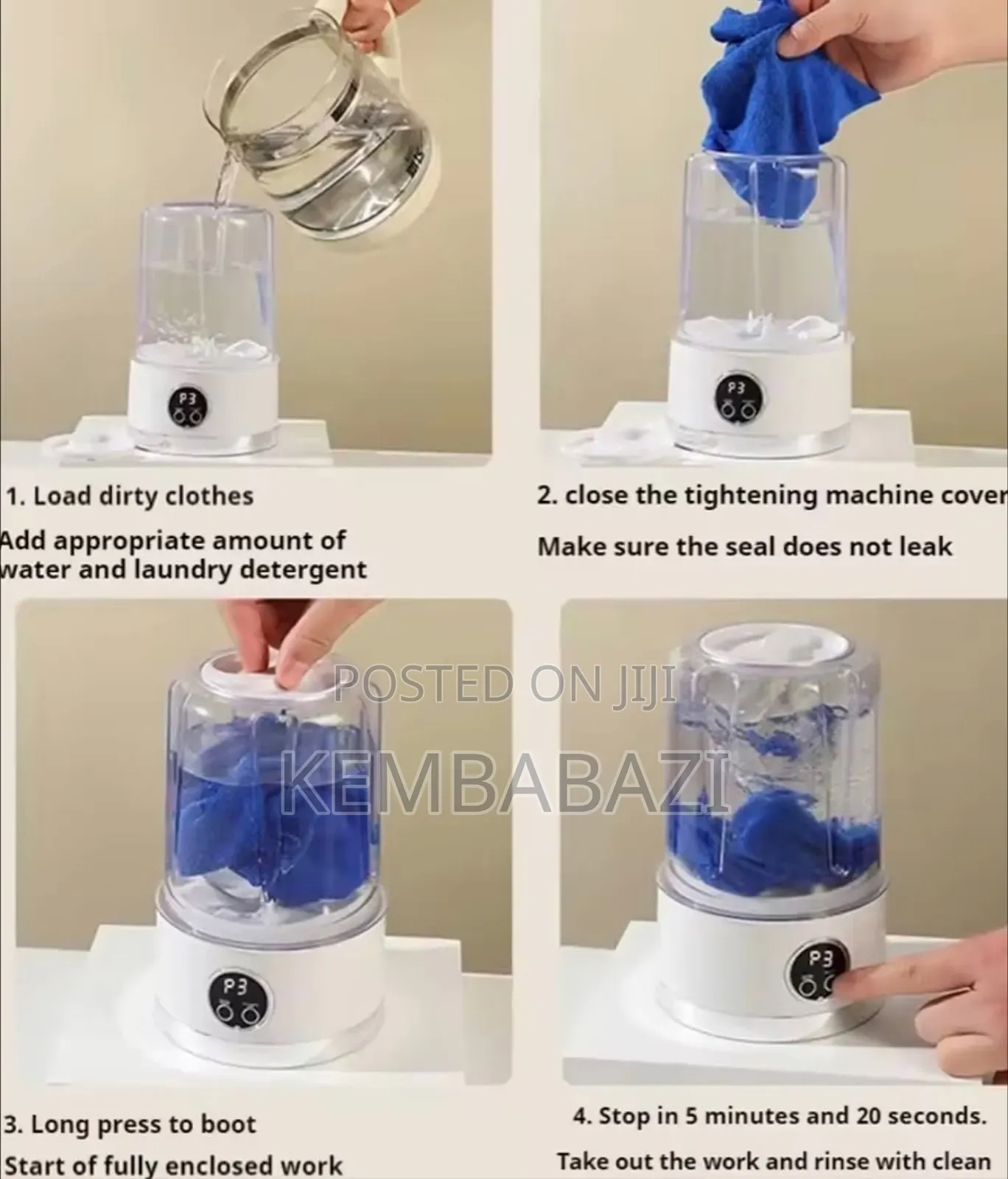 P3

P3

1. Load dirty clothes

Add appropriate amount of water and laundry detergent

2. close the tightening machine cover

Make sure the seal does not leak

POSTED ON JIJI

KEMBABAZI

P3

P3

3. Long press to boot

Start of fully enclosed work

4. Stop in 5 minutes and 20 seconds.

Take out the work and rinse with clean