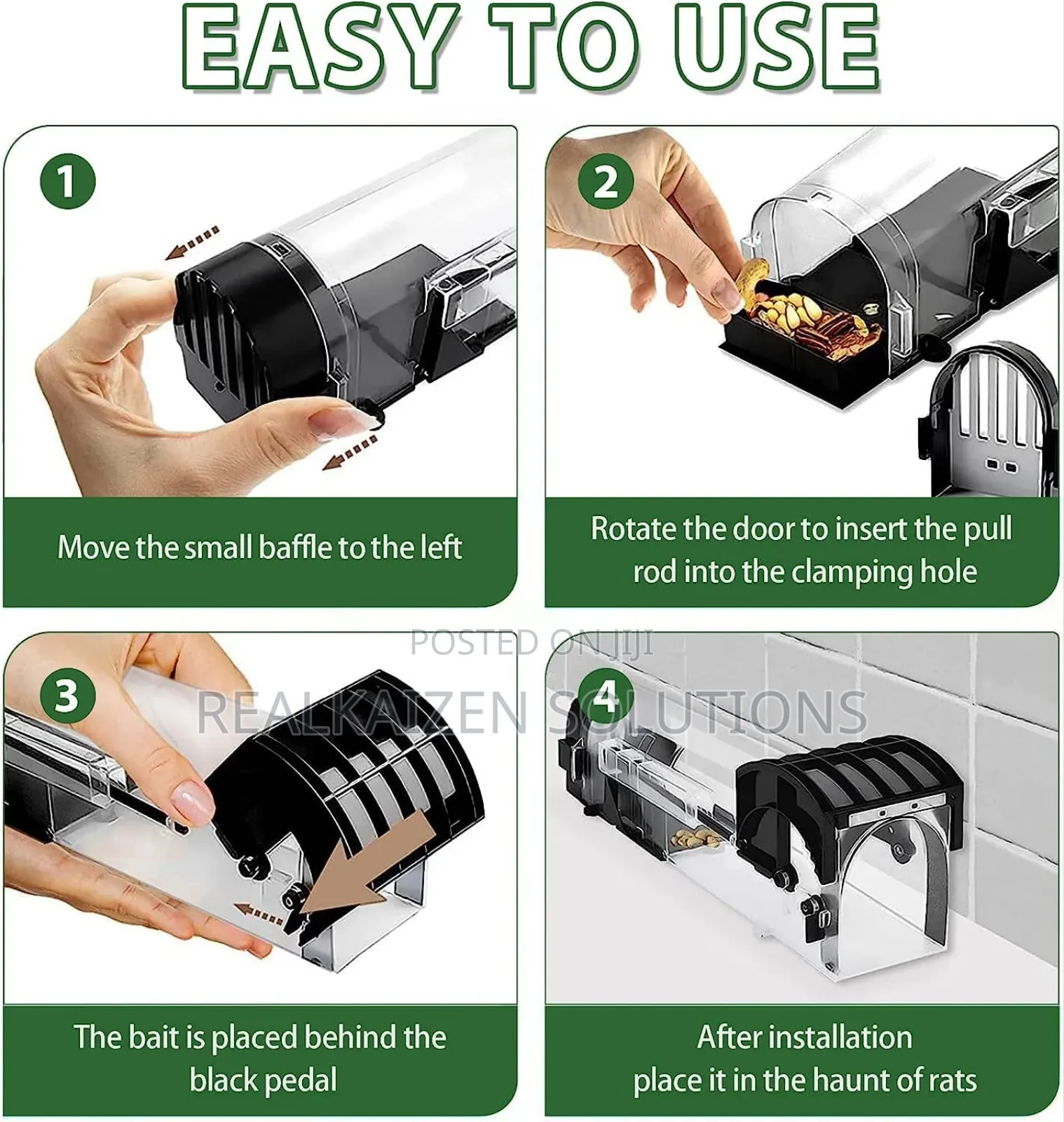 EASY TO USE

1

Move the small baffle to the left

2

Rotate the door to insert the pull rod into the clamping hole

POSTED ON JIJI

REALKAIZEN SOLUTIONS

3

The bait is placed behind the black pedal

4

After installation place it in the haunt of rats