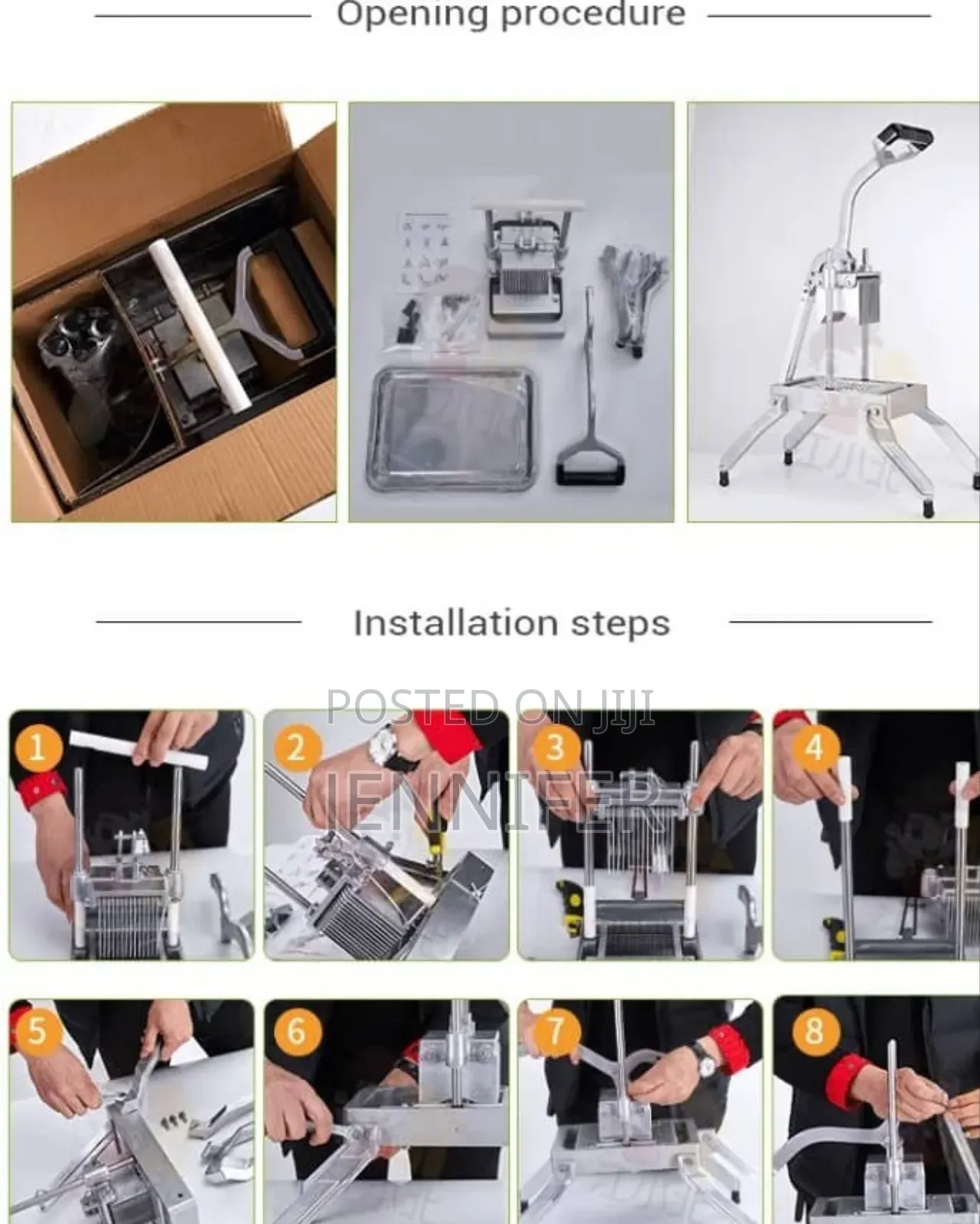 Opening procedure

Installation steps

POSTED ON JIJI
JENNIFER

1

2

3

4

5

6

7

8