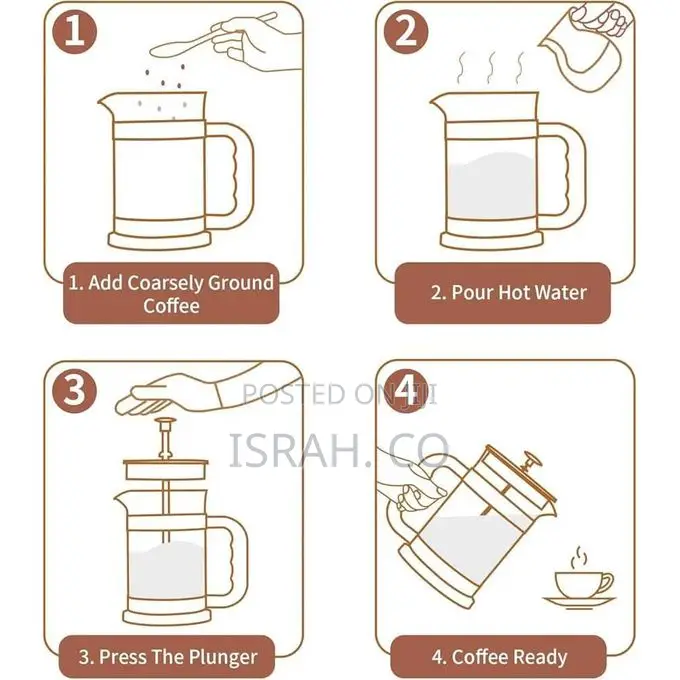 1

1. Add Coarsely Ground Coffee

2

2. Pour Hot Water

3

POSTED ON JIJI

ISRAH. CO

3. Press The Plunger

4

4. Coffee Ready