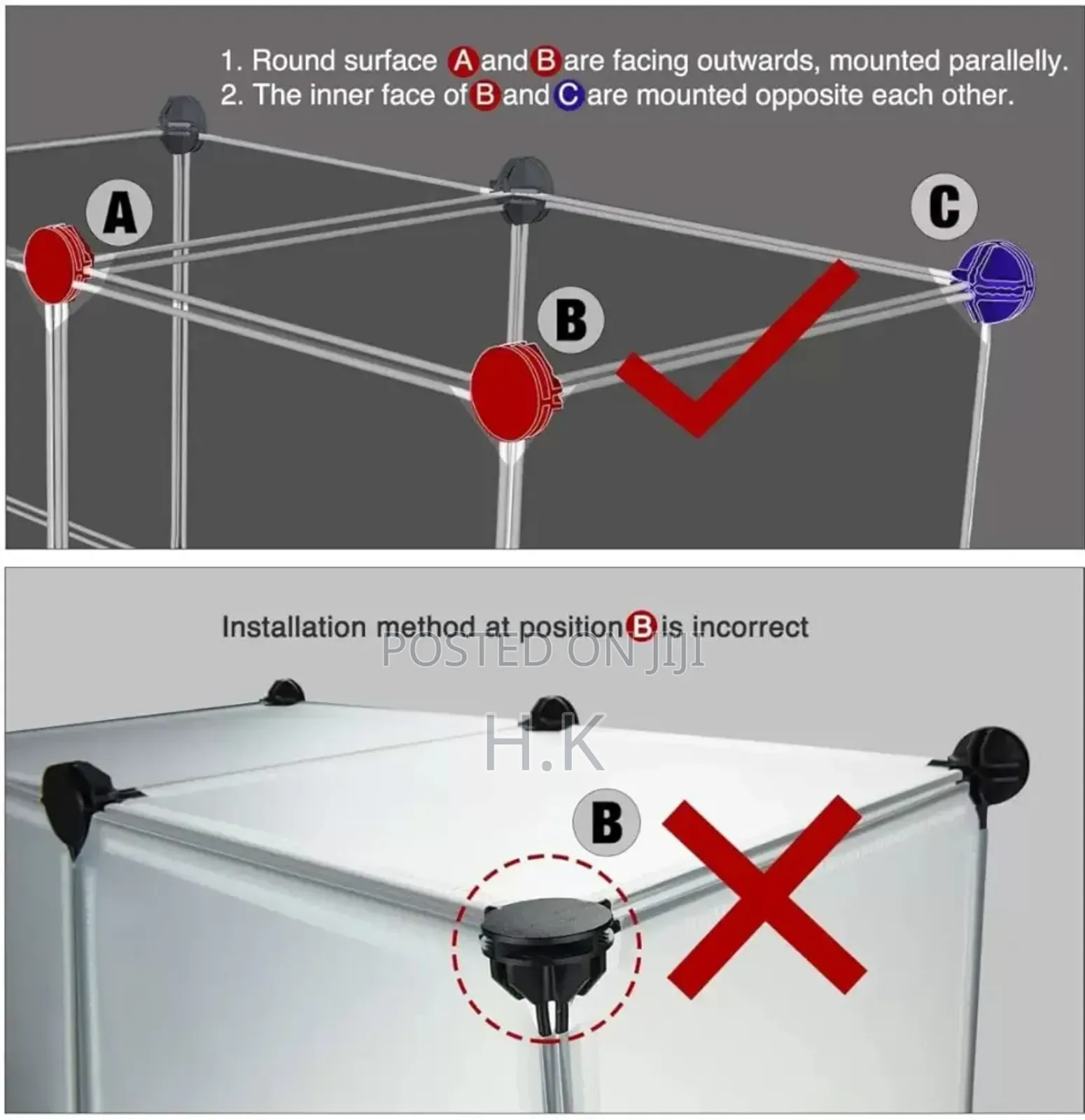 1. Round surface A and B are facing outwards, mounted parallelly.
2. The inner face of B and C are mounted opposite each other.

A

C

B

Installation method at position B is incorrect

POSTED ON JIJI

H.K

B