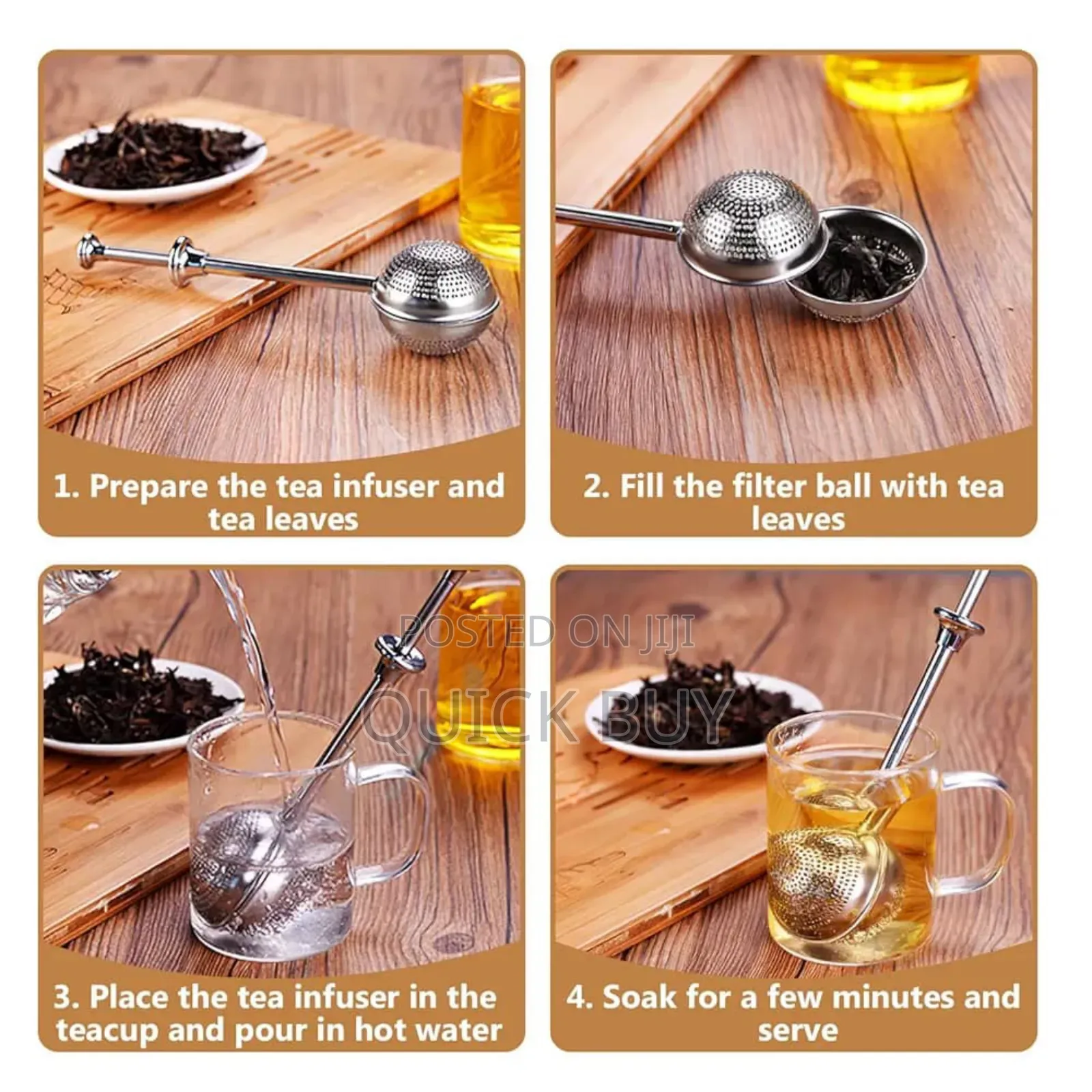 1. Prepare the tea infuser and tea leaves

2. Fill the filter ball with tea leaves

POSTED ON JIJI
QUICK BUY

3. Place the tea infuser in the teacup and pour in hot water

4. Soak for a few minutes and serve