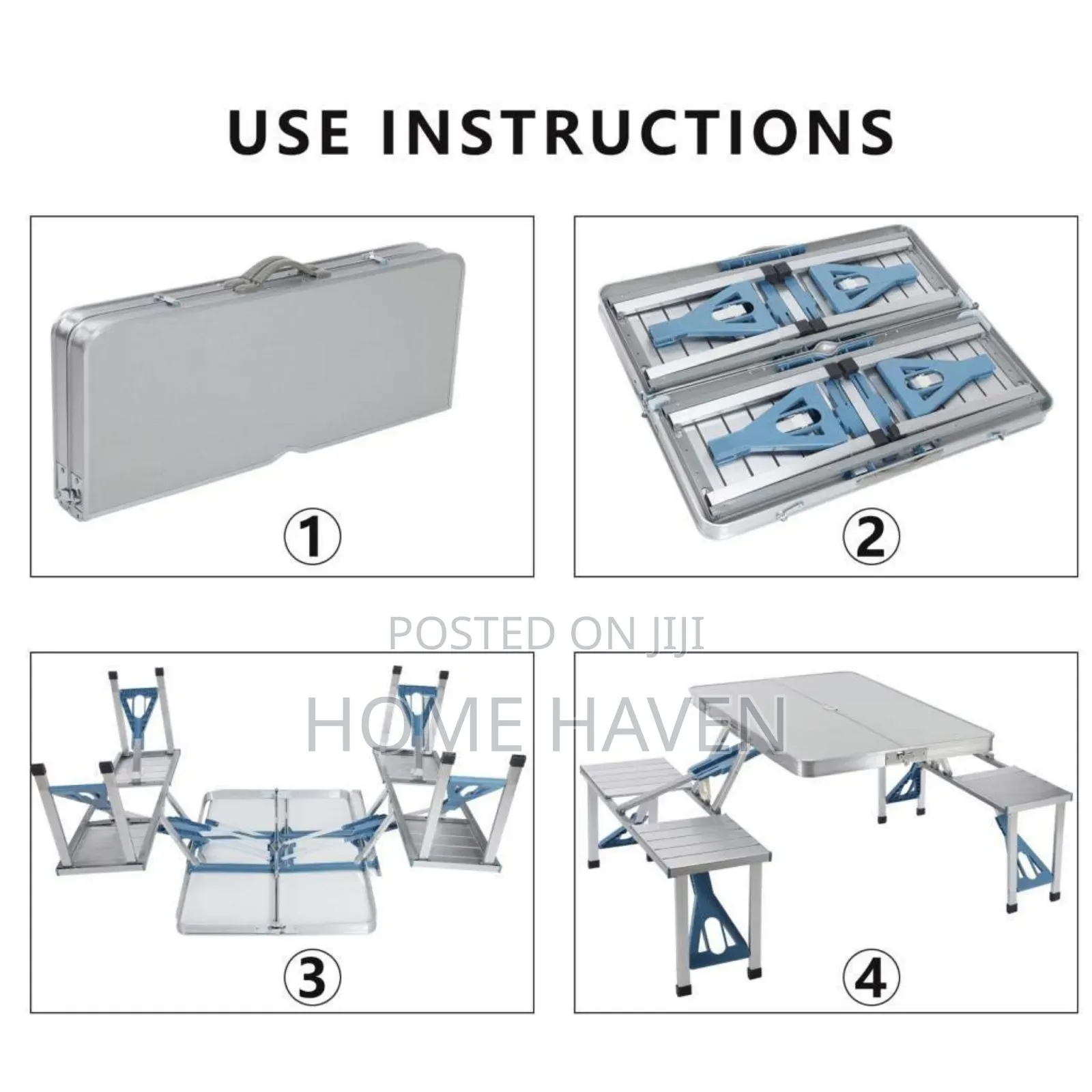 USE INSTRUCTIONS

①

②

POSTED ON JIJI
HOME HAVEN

③

④