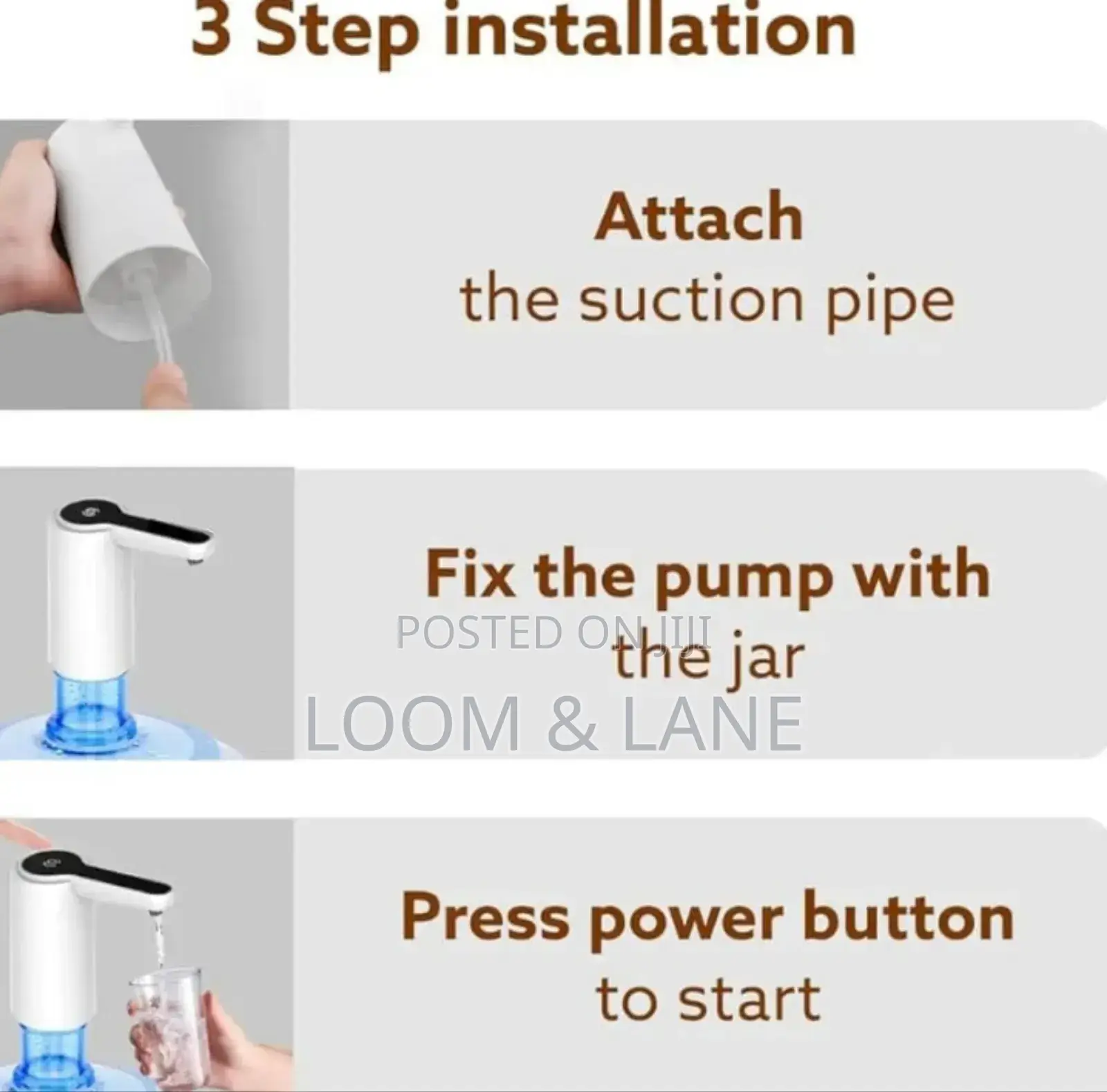 3 Step installation

Attach
the suction pipe

Fix the pump with
the jar

POSTED ON JIJI
LOOM & LANE

Press power button
to start