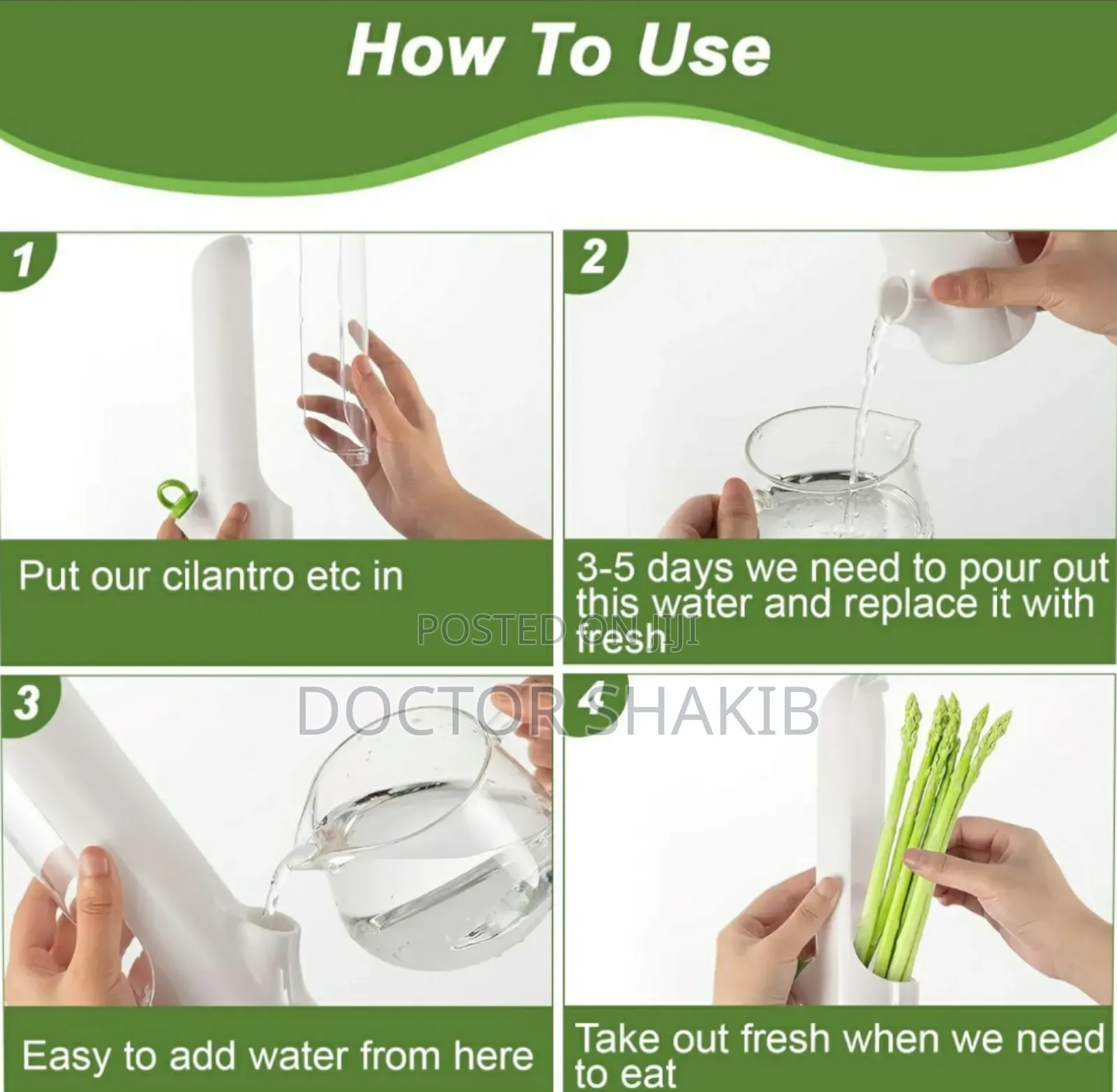 How To Use

1

Put our cilantro etc in

2

3-5 days we need to pour out this water and replace it with fresh

POSTED ON JIJI

DOCTOR SHAKIB

3

Easy to add water from here

4

Take out fresh when we need to eat