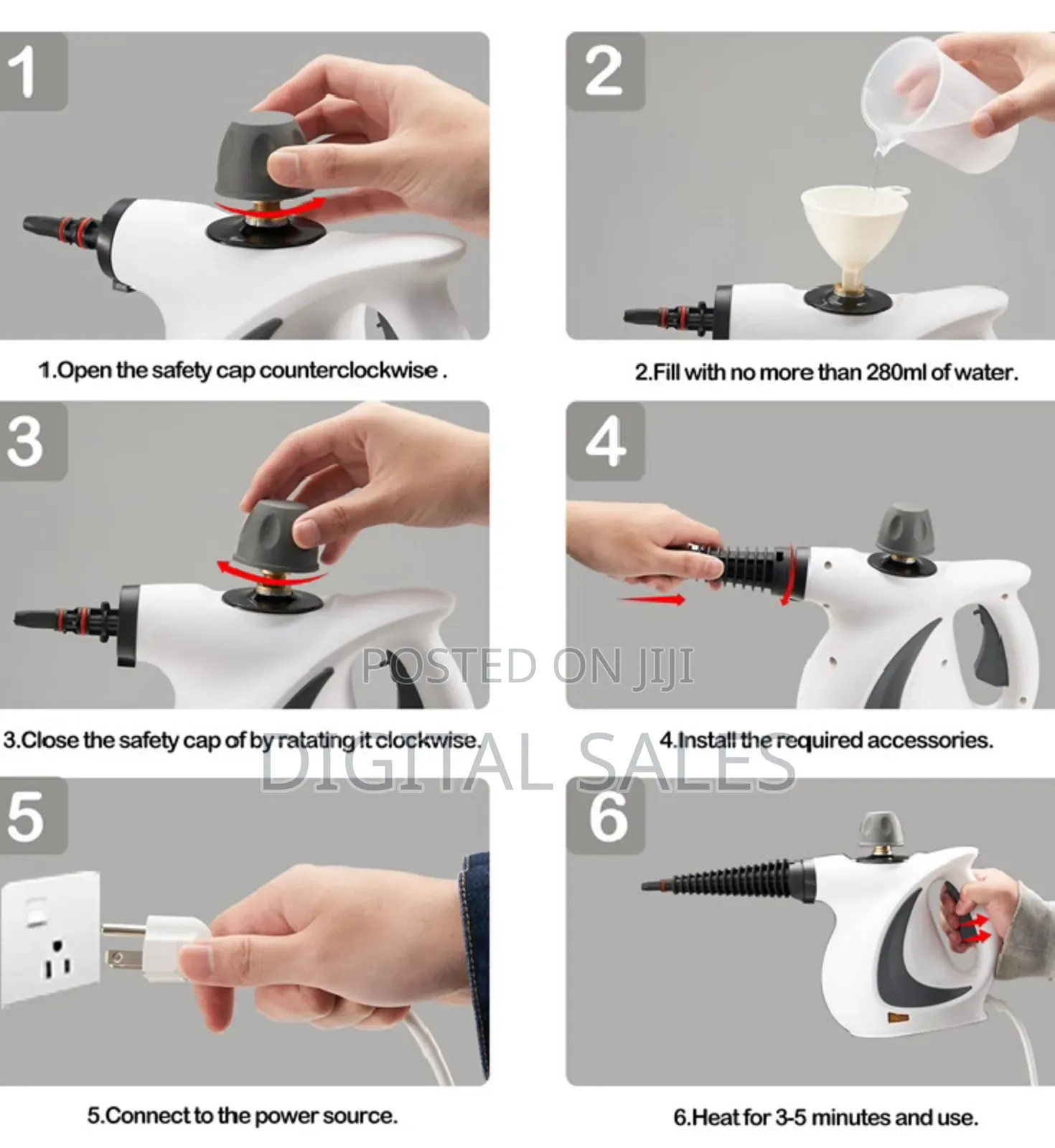 1

1.Open the safety cap counterclockwise .

2

2.Fill with no more than 280ml of water.

3

3.Close the safety cap of by ratating it clockwise.

4

4.Install the required accessories.

POSTED ON JIJI

DIGITAL SALES

5

5.Connect to the power source.

6

6.Heat for 3-5 minutes and use.