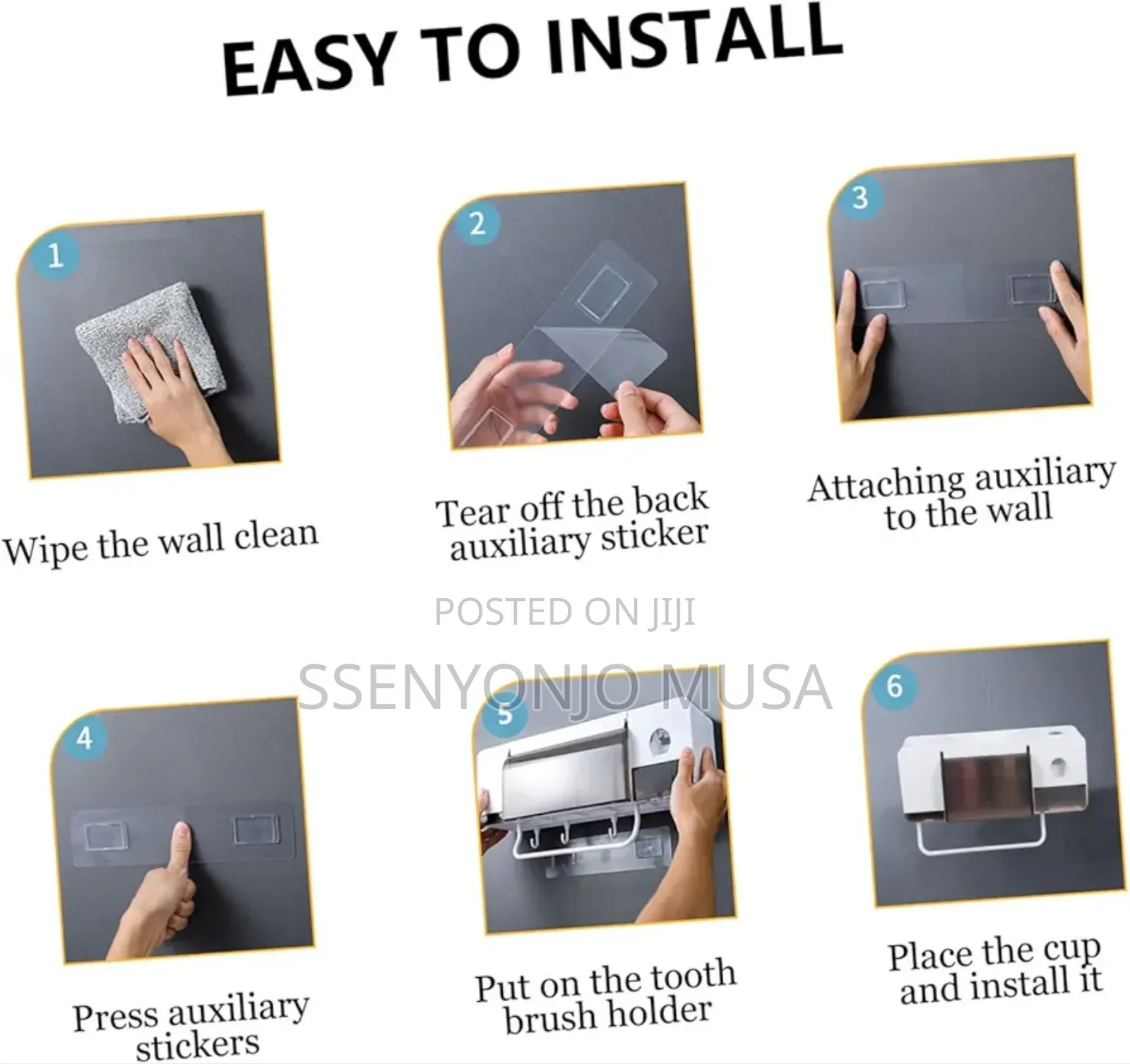 EASY TO INSTALL

1

Wipe the wall clean

2

Tear off the back auxiliary sticker

3

Attaching auxiliary to the wall

POSTED ON JIJI

SSENYONJO MUSA

4

Press auxiliary stickers

5

Put on the tooth brush holder

6

Place the cup and install it