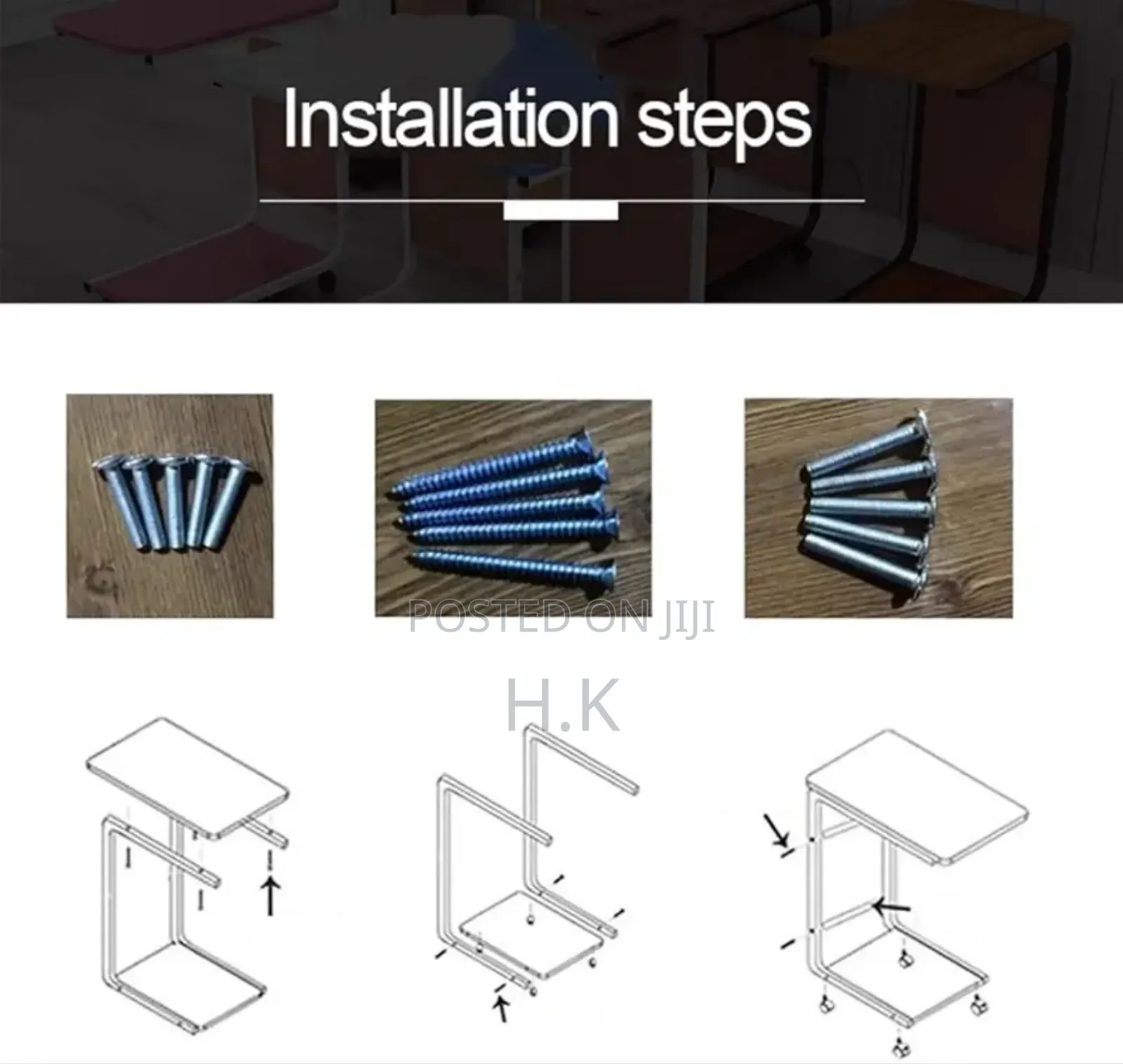 Installation steps

POSTED ON JIJI

H.K