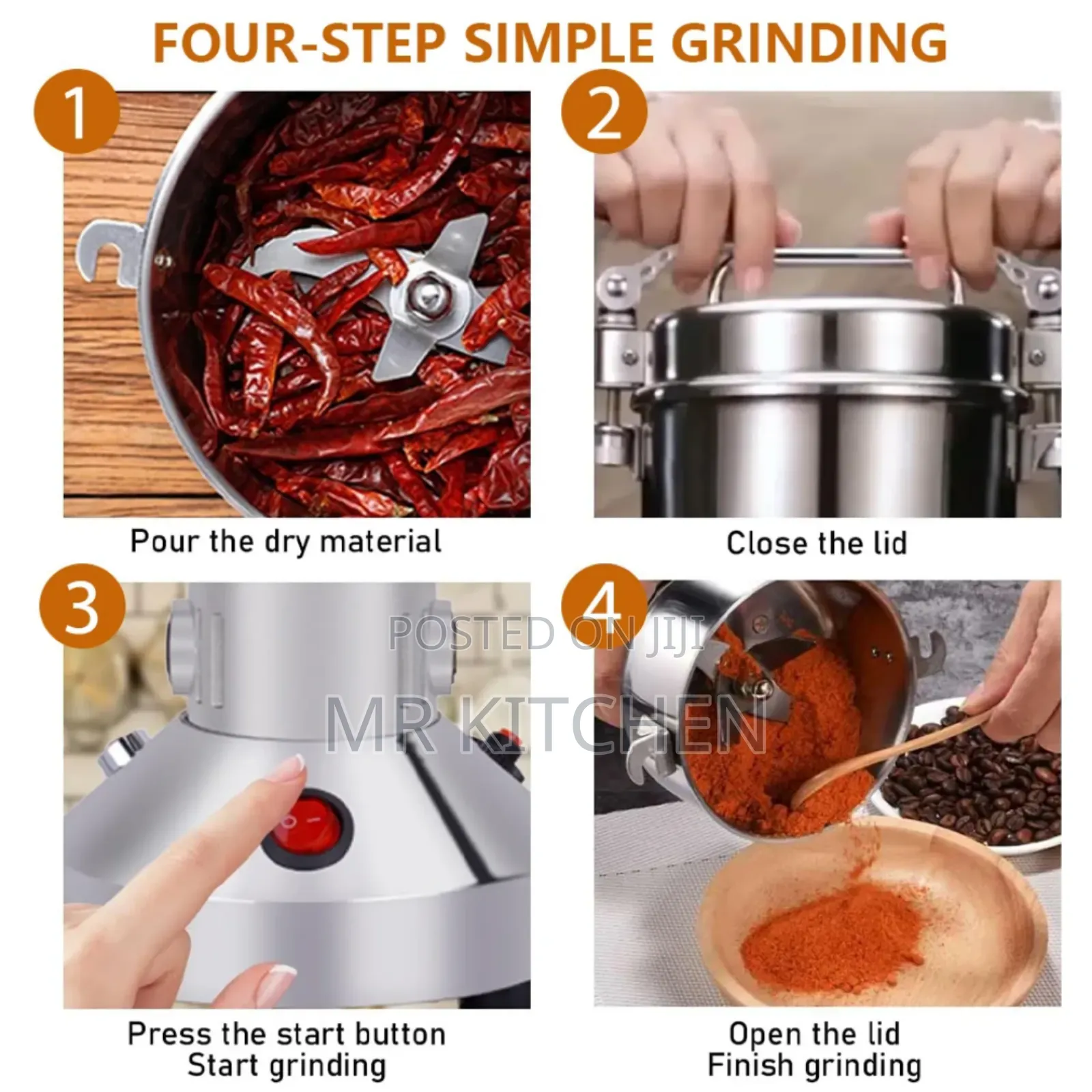 FOUR-STEP SIMPLE GRINDING

1

Pour the dry material

2

Close the lid

3

Press the start button
Start grinding

4

Open the lid
Finish grinding

POSTED ON JIJI

MR KITCHEN