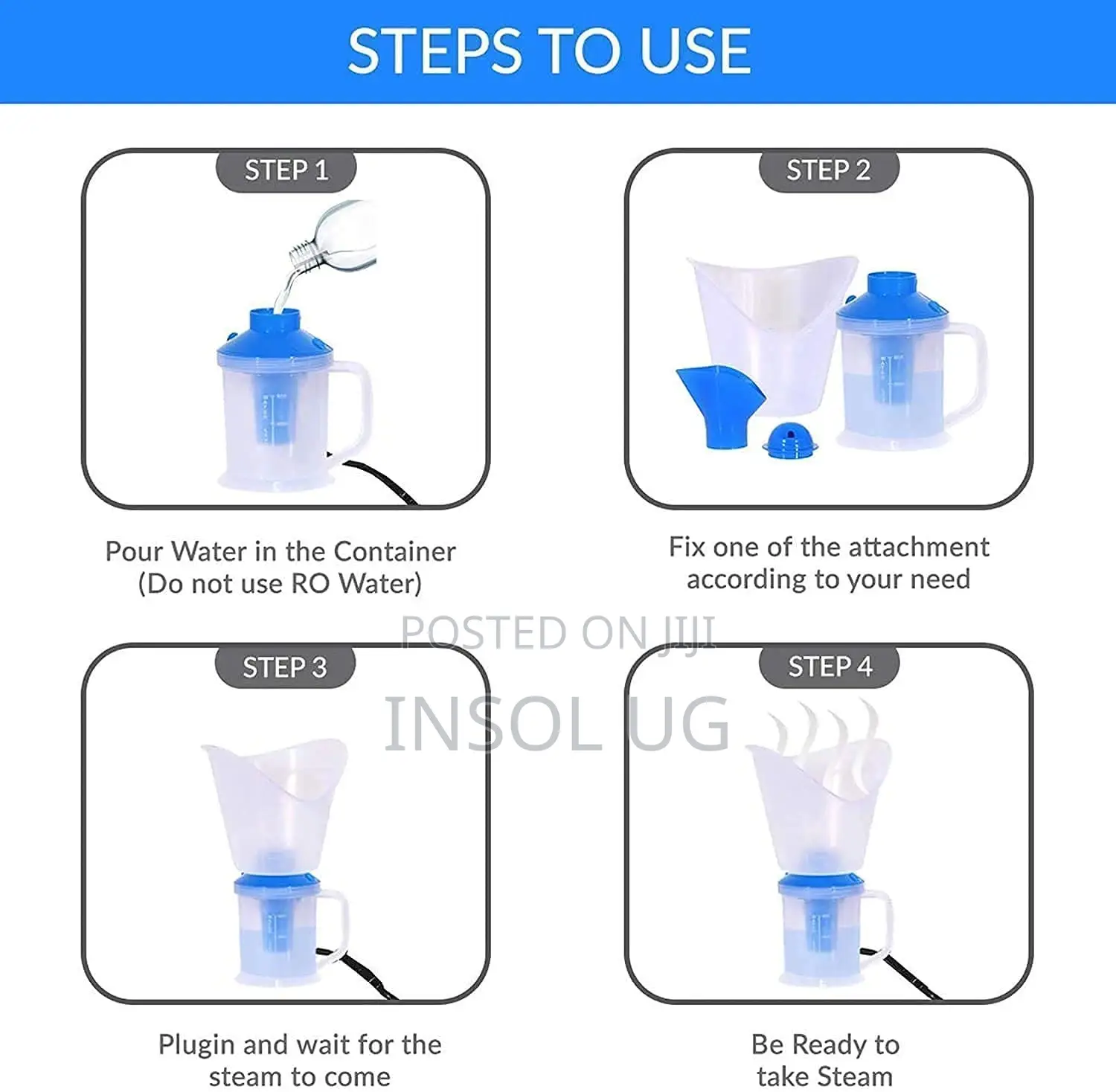 STEPS TO USE

STEP 1

Pour Water in the Container
(Do not use RO Water)

STEP 2

Fix one of the attachment according to your need

POSTED ON JIJI

INSOL UG

STEP 3

Plugin and wait for the steam to come

STEP 4

Be Ready to take Steam