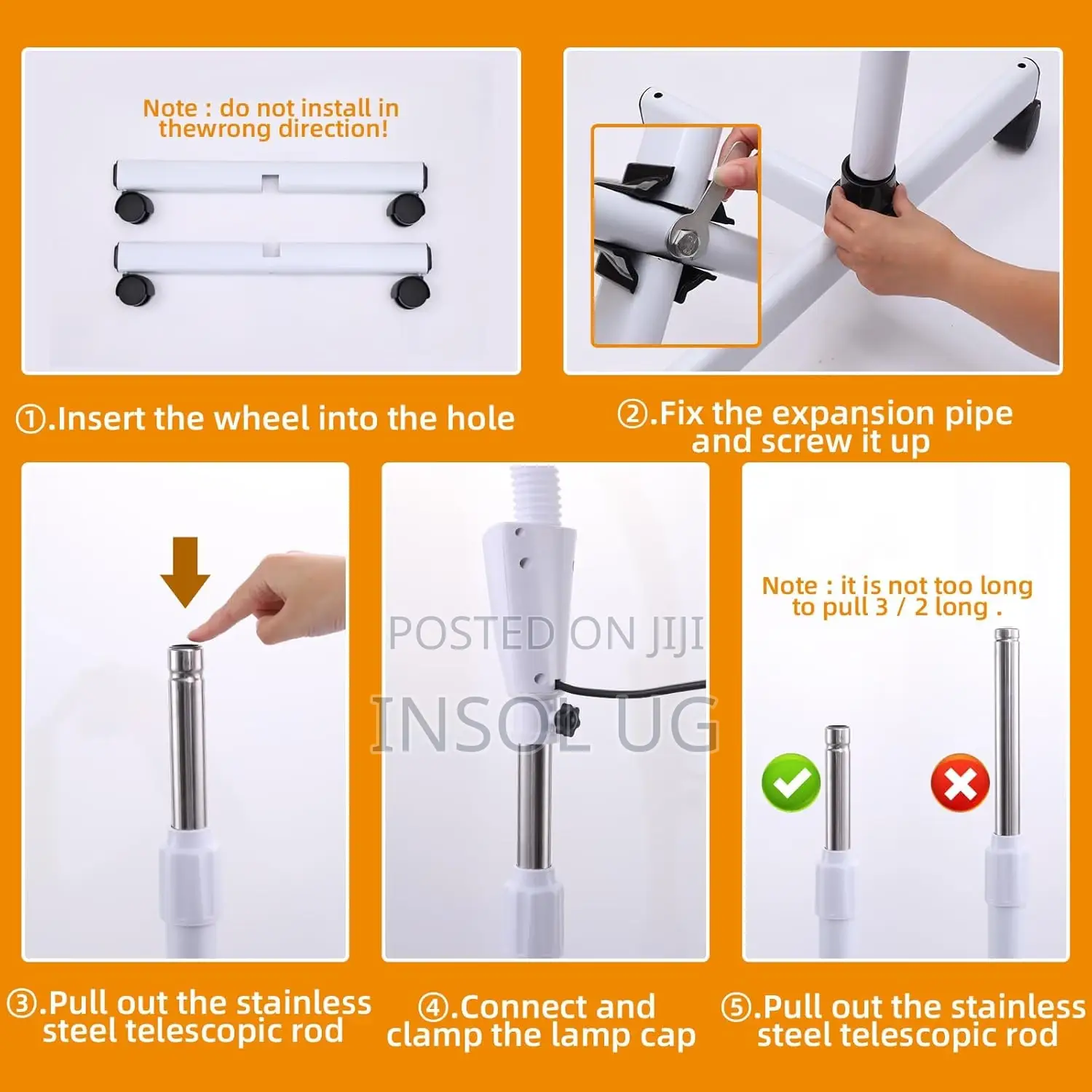 Note : do not install in thewrong direction!

①.Insert the wheel into the hole

②.Fix the expansion pipe and screw it up

POSTED ON JIJI

INSOL UG

Note : it is not too long to pull 3 / 2 long .

③.Pull out the stainless steel telescopic rod

④.Connect and clamp the lamp cap

⑤.Pull out the stainless steel telescopic rod