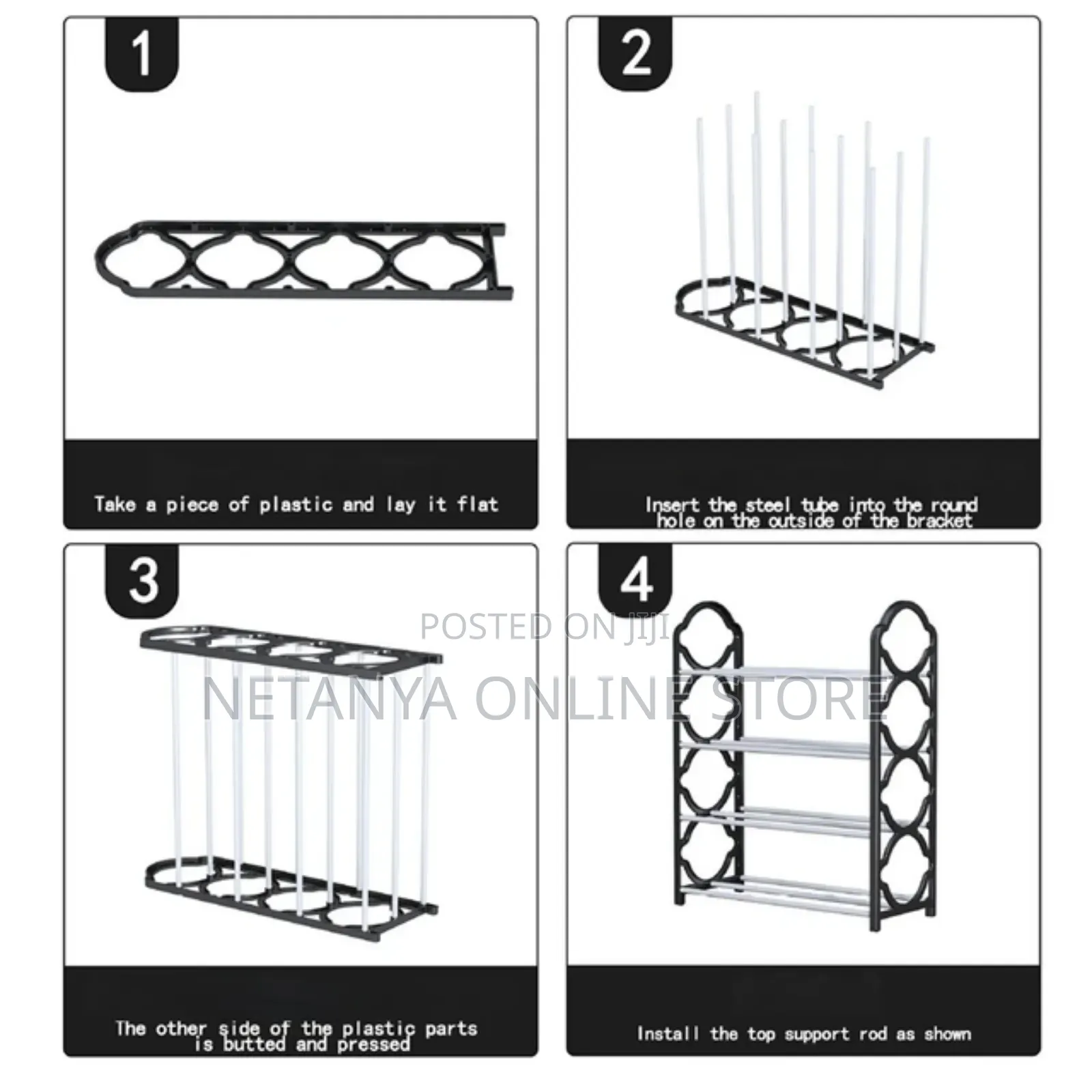 1

Take a piece of plastic and lay it flat

2

Insert the steel tube into the round hole on the outside of the bracket

3

The other side of the plastic parts is butted and pressed

4

Install the top support rod as shown

POSTED ON JIJI

NETANYA ONLINE STORE