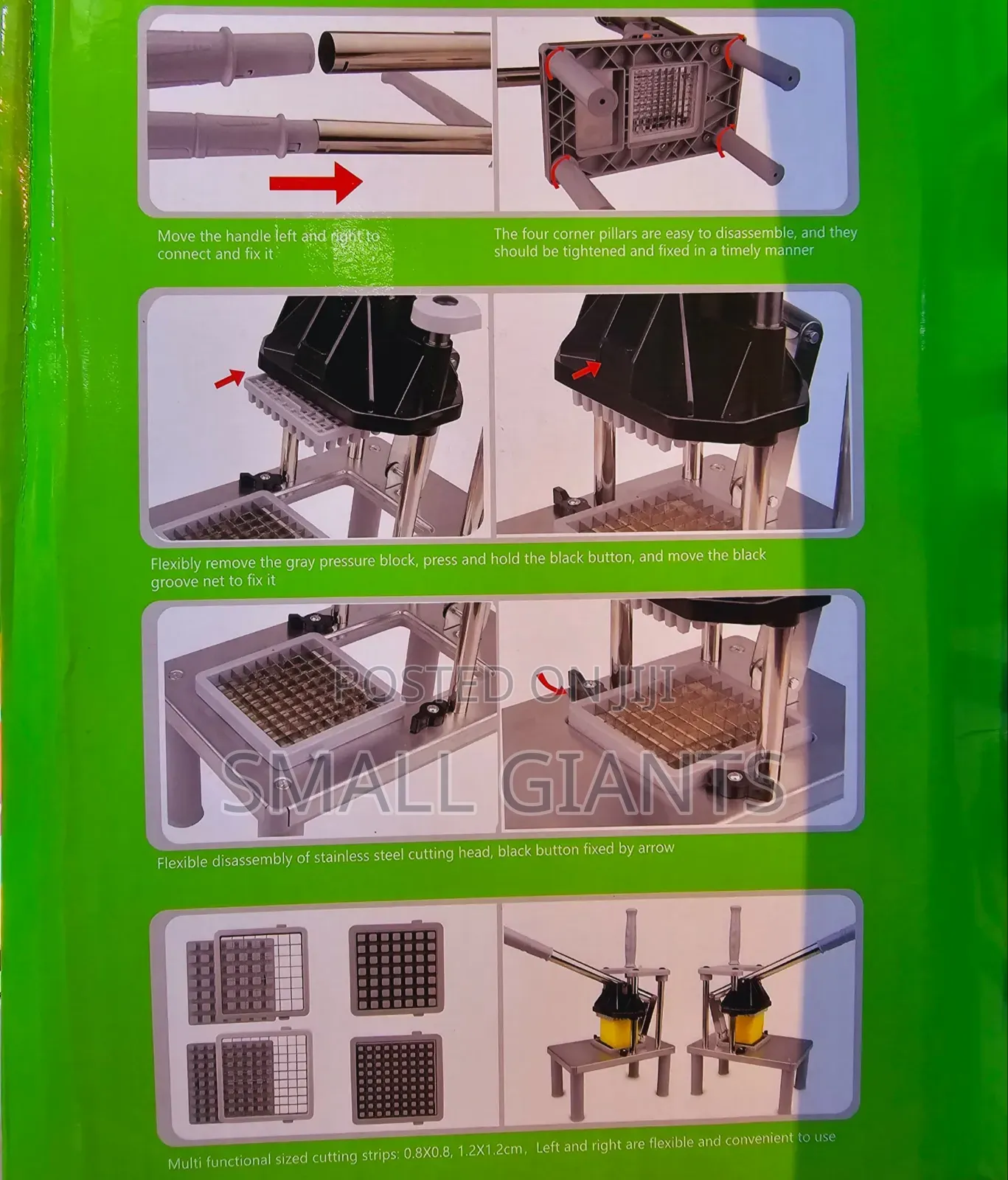 Move the handle left and right to connect and fix it

The four corner pillars are easy to disassemble, and they should be tightened and fixed in a timely manner

Flexibly remove the gray pressure block, press and hold the black button, and move the black groove net to fix it

POSTED ON JIJI

SMALL GIANTS

Flexible disassembly of stainless steel cutting head, black button fixed by arrow

Multi functional sized cutting strips: 0.8X0.8, 1.2X1.2cm, Left and right are flexible and convenient to use