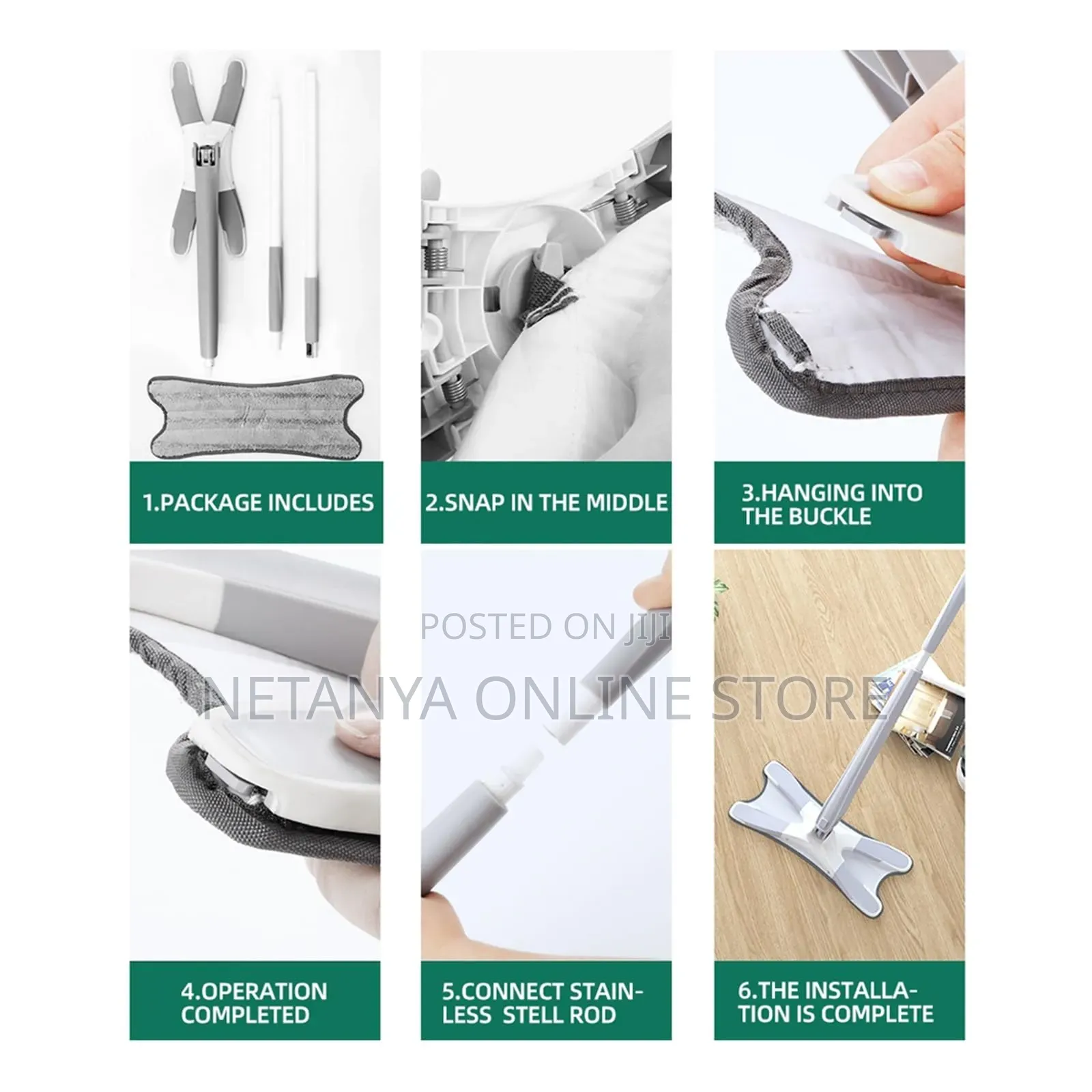 1.PACKAGE INCLUDES

2.SNAP IN THE MIDDLE

3.HANGING INTO THE BUCKLE

POSTED ON JIJI

NETANYA ONLINE STORE

4.OPERATION COMPLETED

5.CONNECT STAINLESS STELL ROD

6.THE INSTALLATION IS COMPLETE