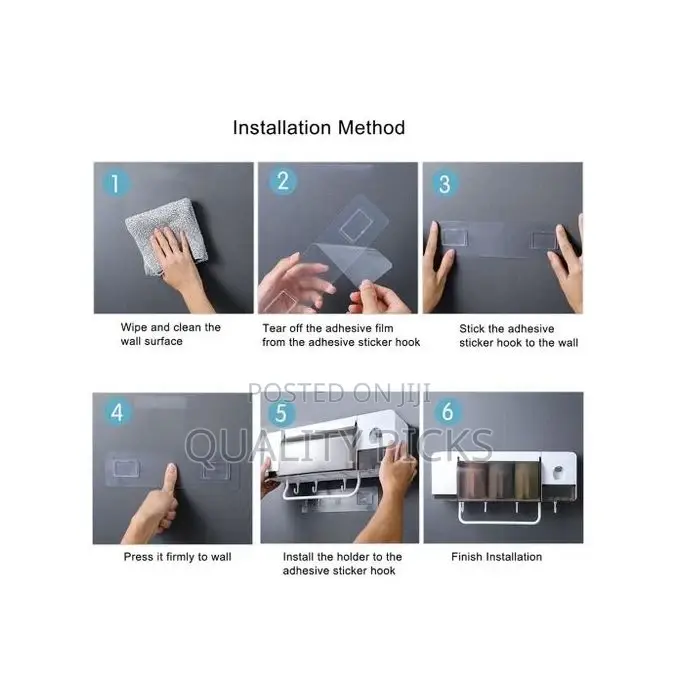 Installation Method

1

Wipe and clean the wall surface

2

Tear off the adhesive film from the adhesive sticker hook

3

Stick the adhesive sticker hook to the wall

POSTED ON JIJI

QUALITY PICKS

4

Press it firmly to wall

5

Install the holder to the adhesive sticker hook

6

Finish Installation