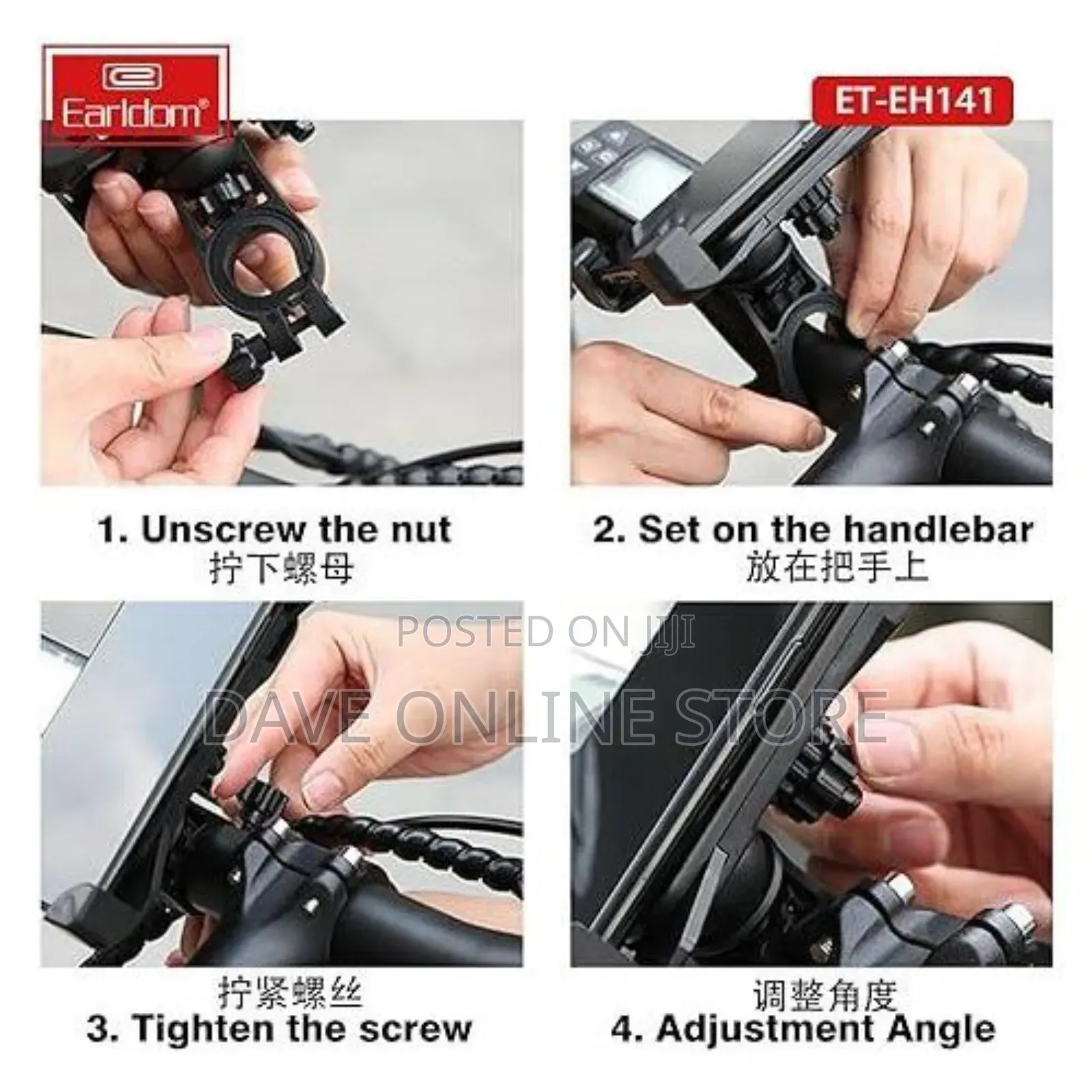 Earldom®

ET-EH141

1. Unscrew the nut
拧下螺母

2. Set on the handlebar
放在把手上

POSTED ON JIJI

DAVE ONLINE STORE

拧紧螺丝
3. Tighten the screw

调整角度
4. Adjustment Angle