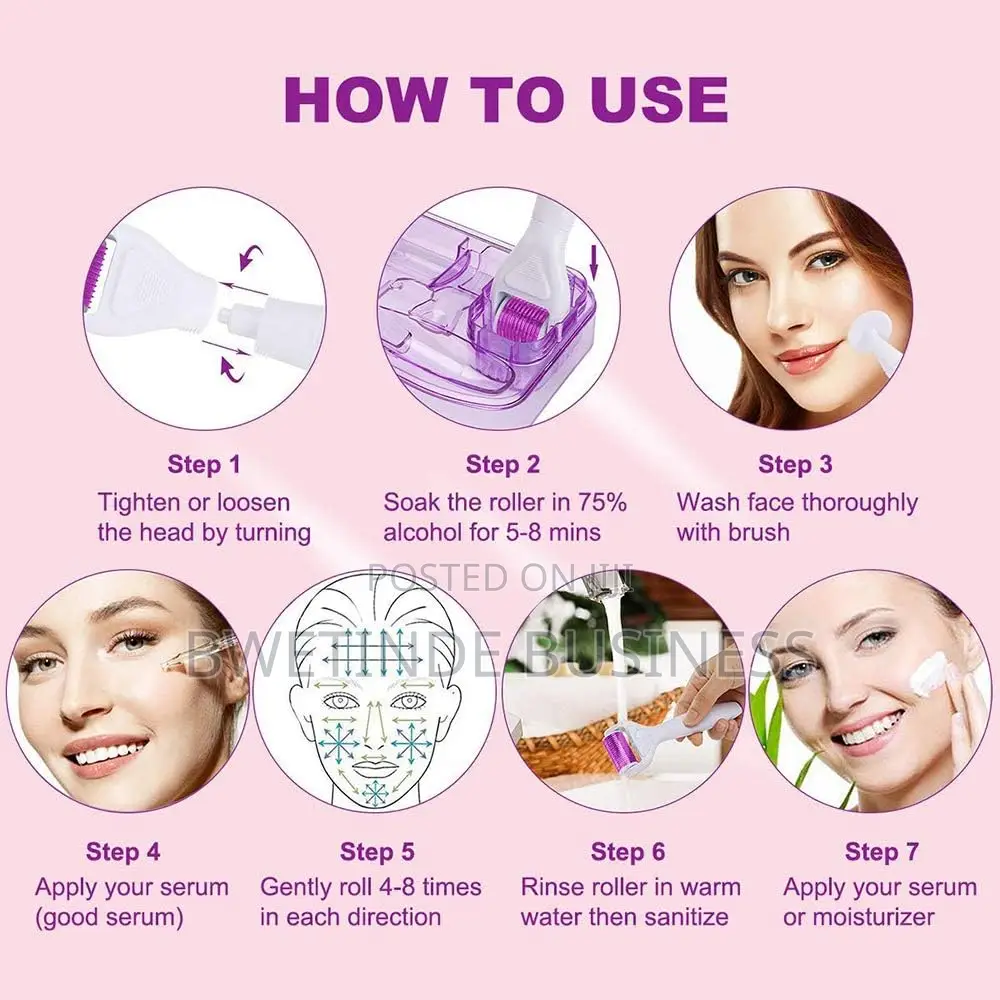 HOW TO USE

Step 1
Tighten or loosen the head by turning

Step 2
Soak the roller in 75% alcohol for 5-8 mins

Step 3
Wash face thoroughly with brush

POSTED ON JIJI
BWETINDE BUSINESS

Step 4
Apply your serum (good serum)

Step 5
Gently roll 4-8 times in each direction

Step 6
Rinse roller in warm water then sanitize

Step 7
Apply your serum or moisturizer