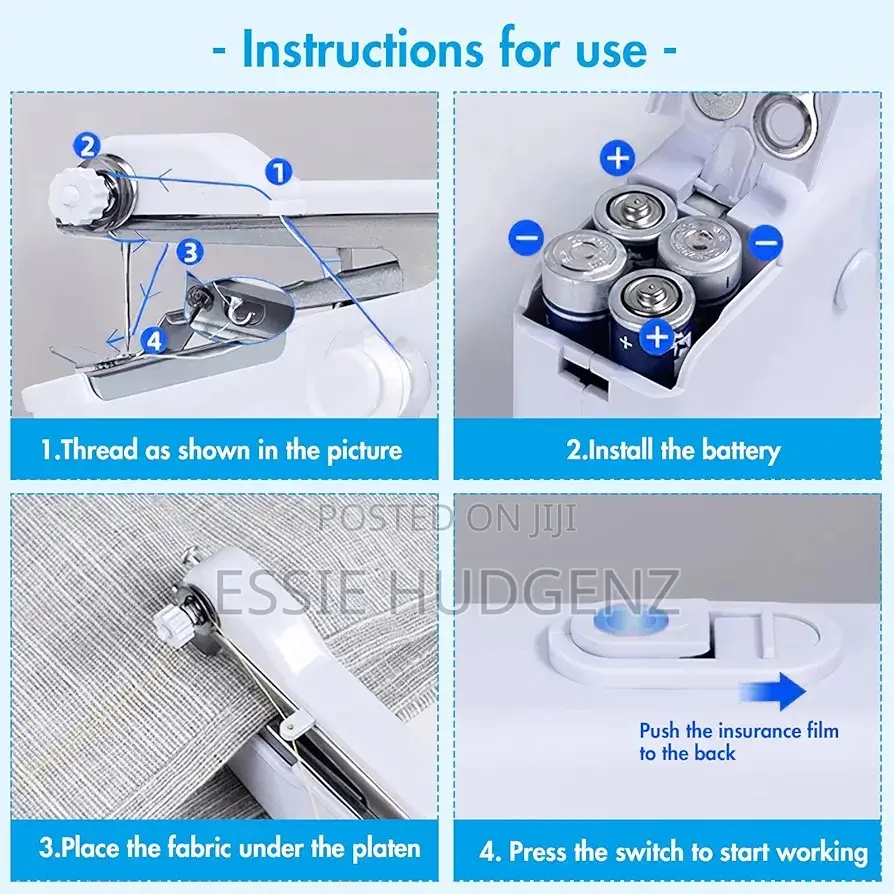 - Instructions for use -

2
1
3
4

1.Thread as shown in the picture

+
−
−
+

2.Install the battery

POSTED ON JIJI
ESSIE HUDGENZ

3.Place the fabric under the platen

Push the insurance film to the back

4. Press the switch to start working