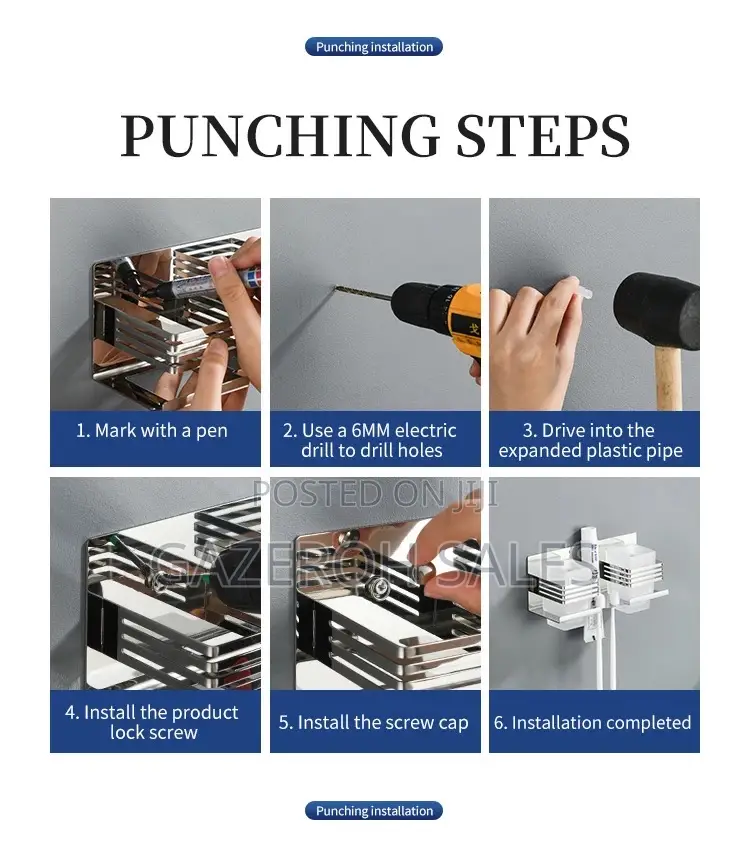 Punching installation

PUNCHING STEPS

1. Mark with a pen

2. Use a 6MM electric drill to drill holes

3. Drive into the expanded plastic pipe

POSTED ON JIJI

GAZEROH SALES

4. Install the product lock screw

5. Install the screw cap

6. Installation completed

Punching installation