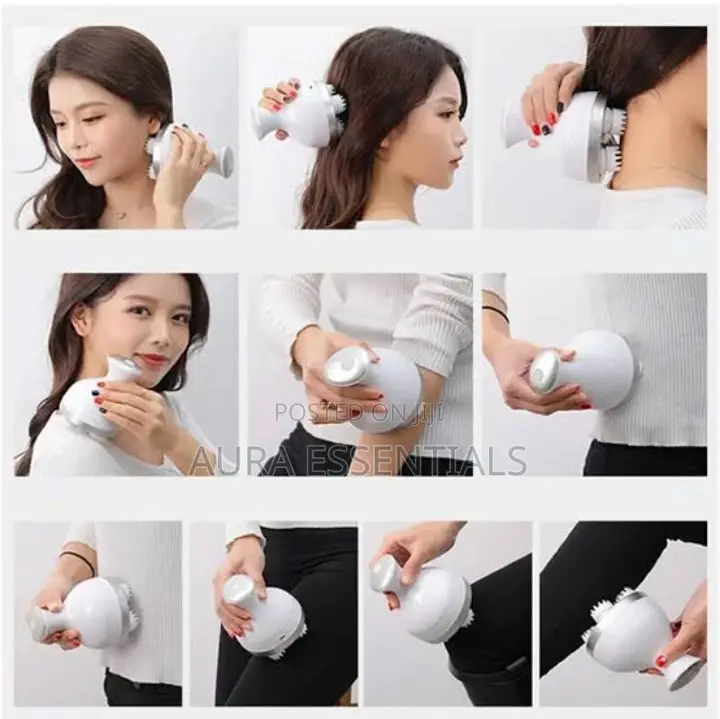 POSTED ON JIJI
AURA ESSENTIALS