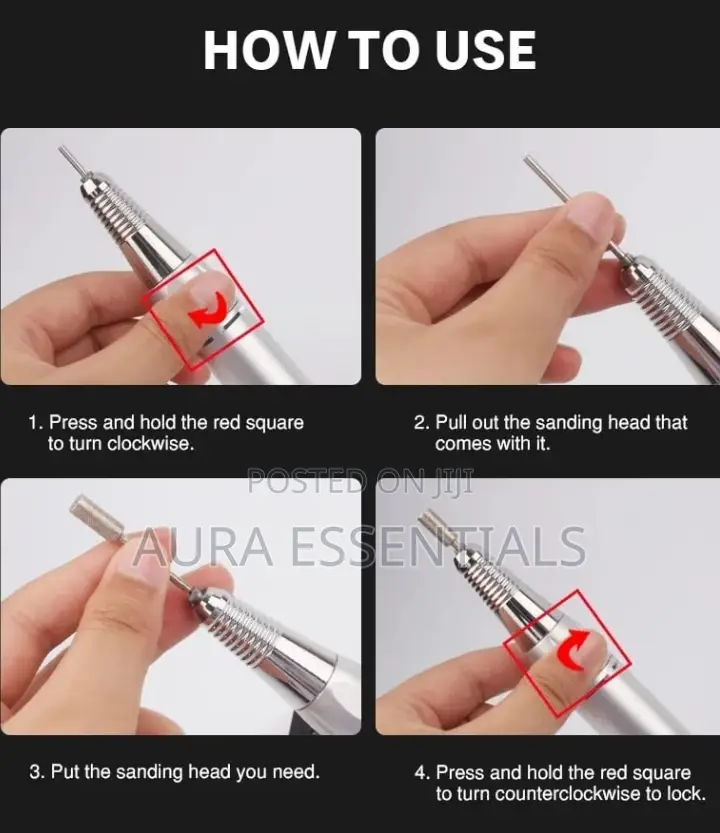 HOW TO USE

1. Press and hold the red square to turn clockwise.

2. Pull out the sanding head that comes with it.

POSTED ON JIJI

AURA ESSENTIALS

3. Put the sanding head you need.

4. Press and hold the red square to turn counterclockwise to lock.