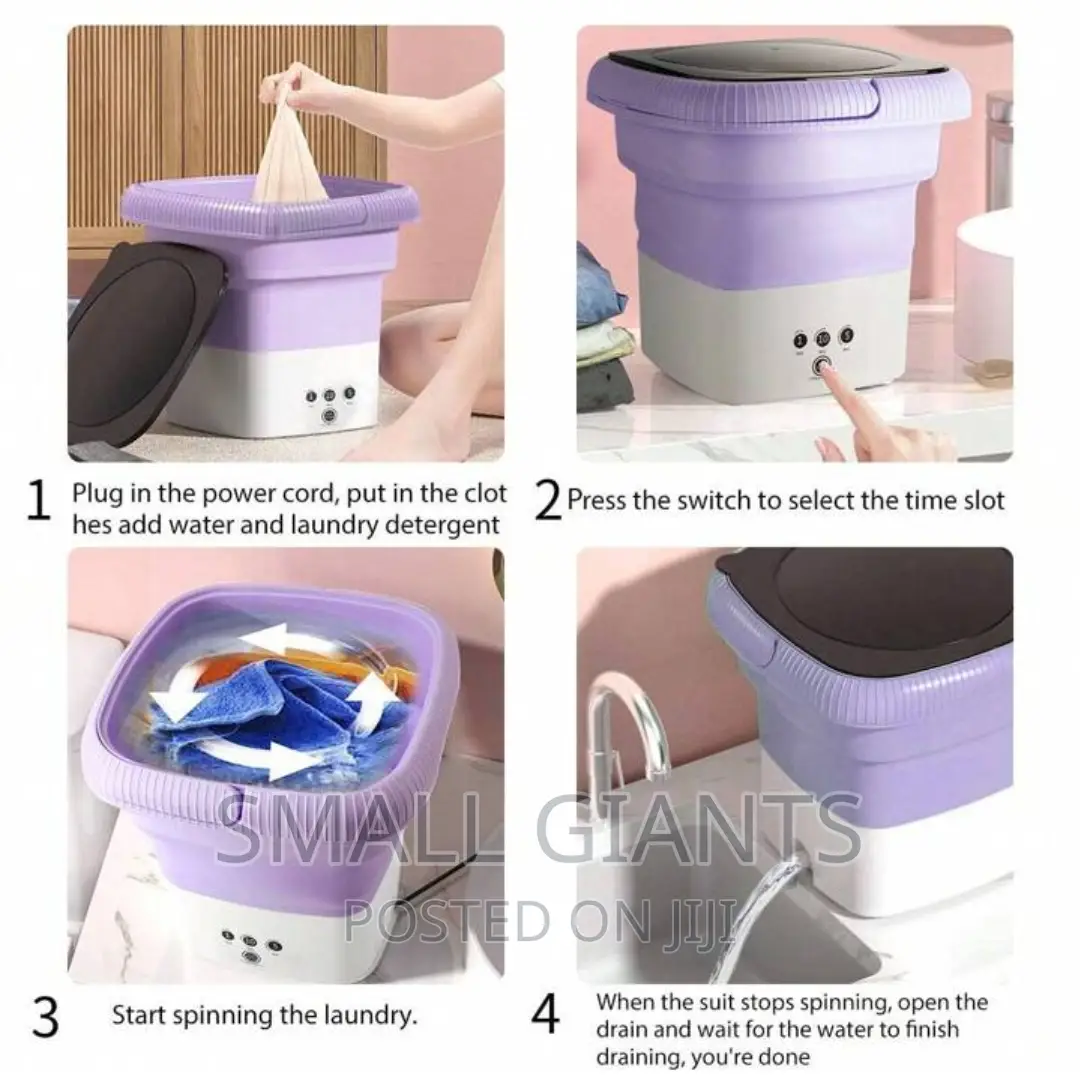 1 Plug in the power cord, put in the clot hes add water and laundry detergent

2 Press the switch to select the time slot

3 Start spinning the laundry.

4 When the suit stops spinning, open the drain and wait for the water to finish draining, you're done

SMALL GIANTS
POSTED ON JIJI