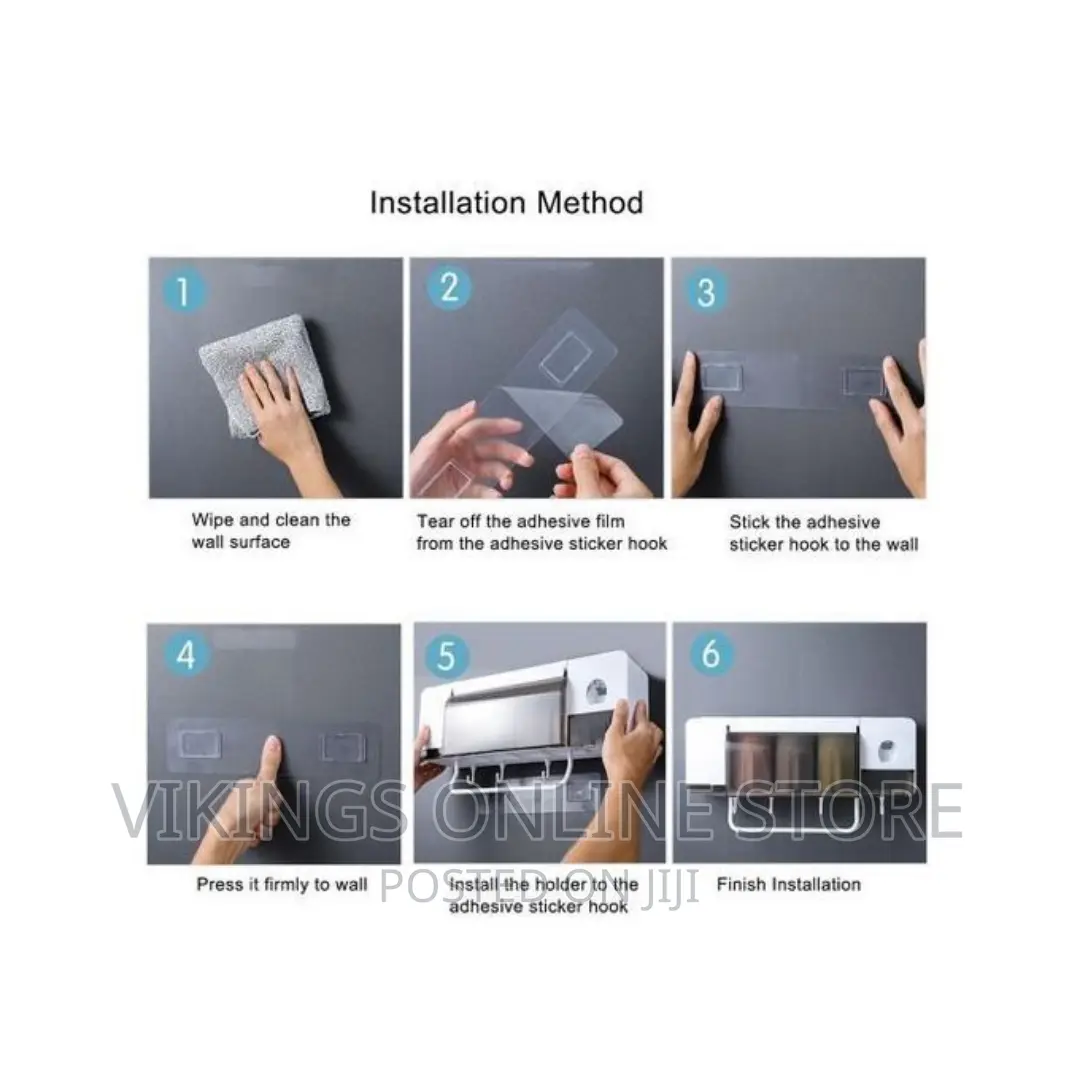 Installation Method

1

Wipe and clean the wall surface

2

Tear off the adhesive film from the adhesive sticker hook

3

Stick the adhesive sticker hook to the wall

4

Press it firmly to wall

5

Install the holder to the adhesive sticker hook

6

Finish Installation

VIKINGS ONLINE STORE

POSTED ON JIJI