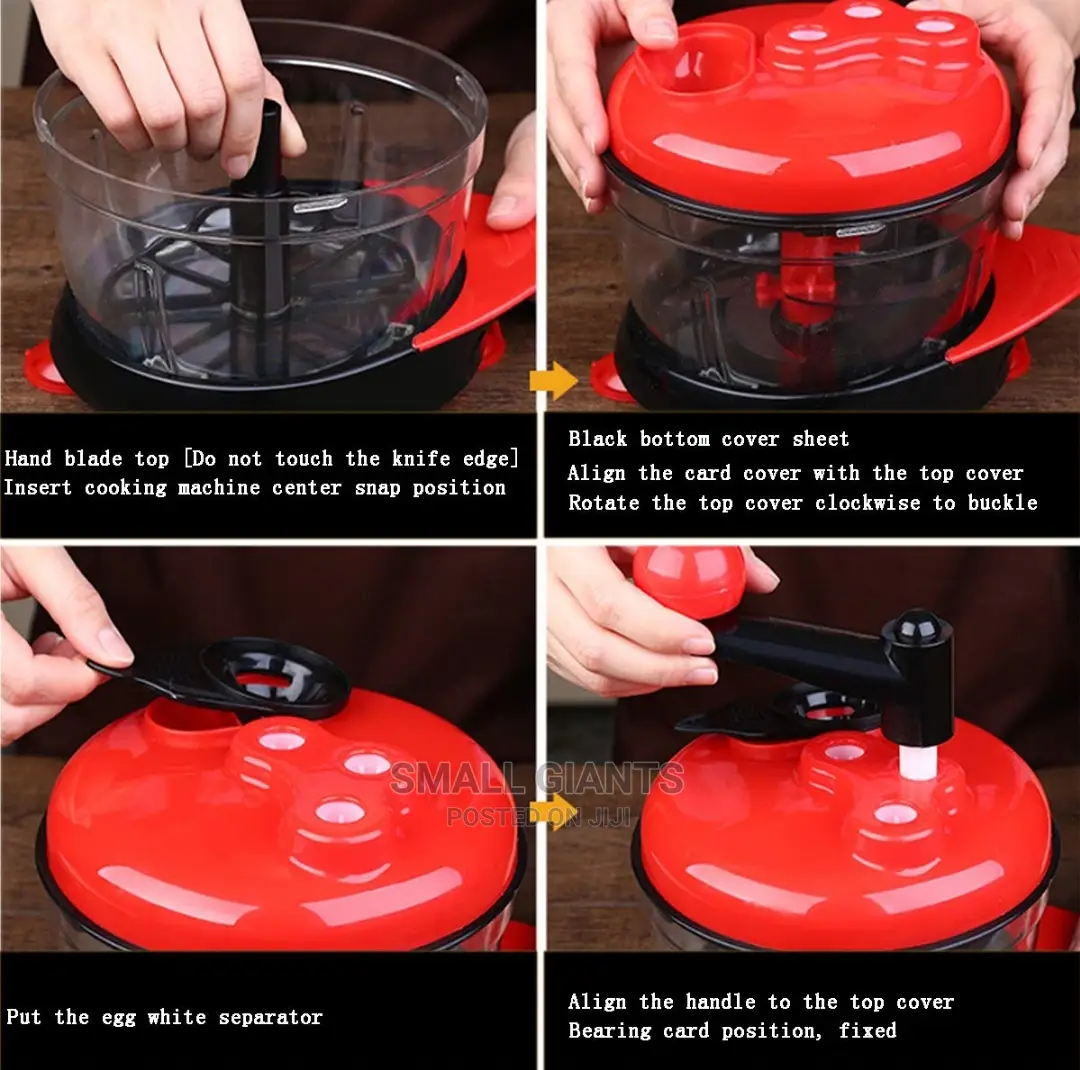 Hand blade top [Do not touch the knife edge]
Insert cooking machine center snap position

Black bottom cover sheet
Align the card cover with the top cover
Rotate the top cover clockwise to buckle

SMALL GIANTS
POSTED ON JIJI

Put the egg white separator

Align the handle to the top cover
Bearing card position, fixed