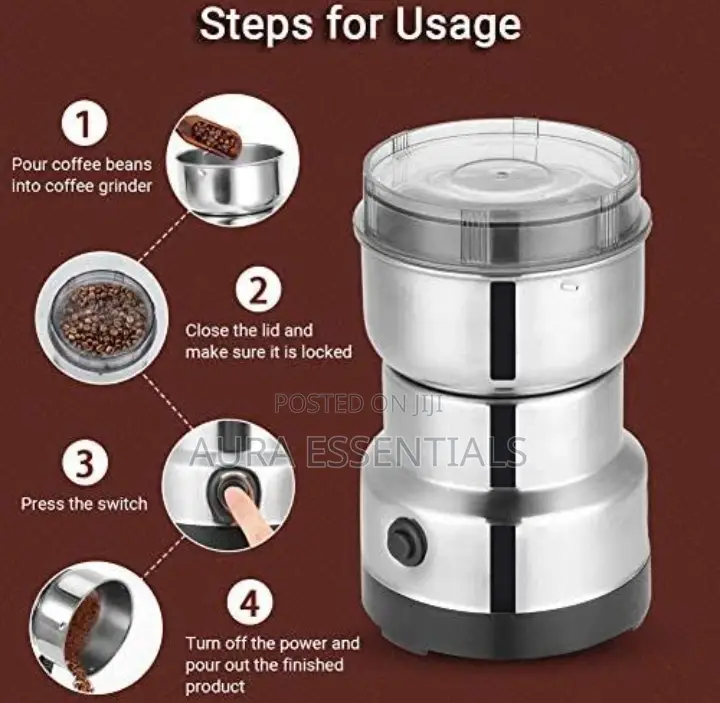 Steps for Usage

1
Pour coffee beans into coffee grinder

2
Close the lid and make sure it is locked

3
Press the switch

4
Turn off the power and pour out the finished product

POSTED ON JIJI
AURA ESSENTIALS