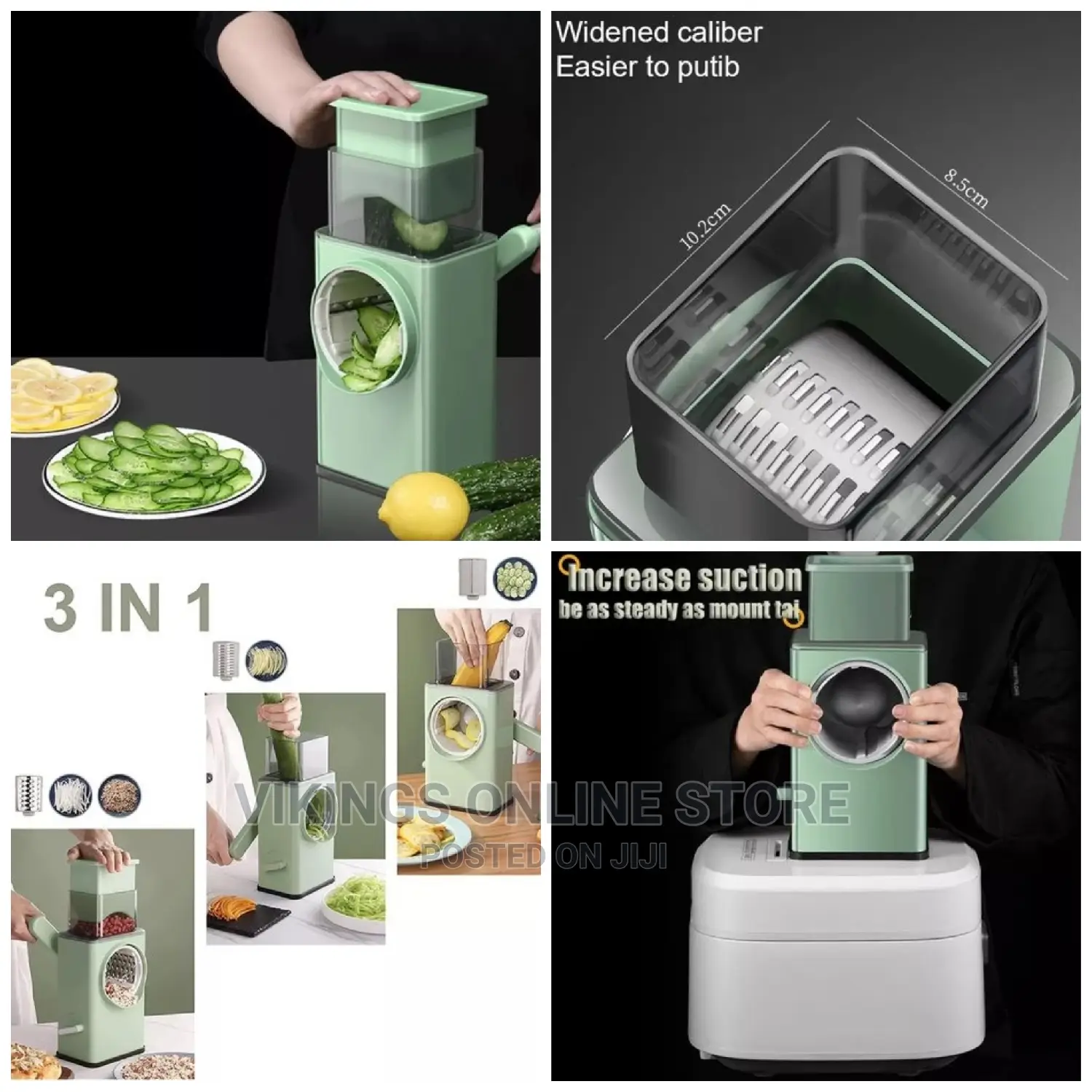 Widened caliber
Easier to putib

10.2cm

8.5cm

3 IN 1

Increase suction
be as steady as mount tai

VIKINGS ONLINE STORE
POSTED ON JIJI