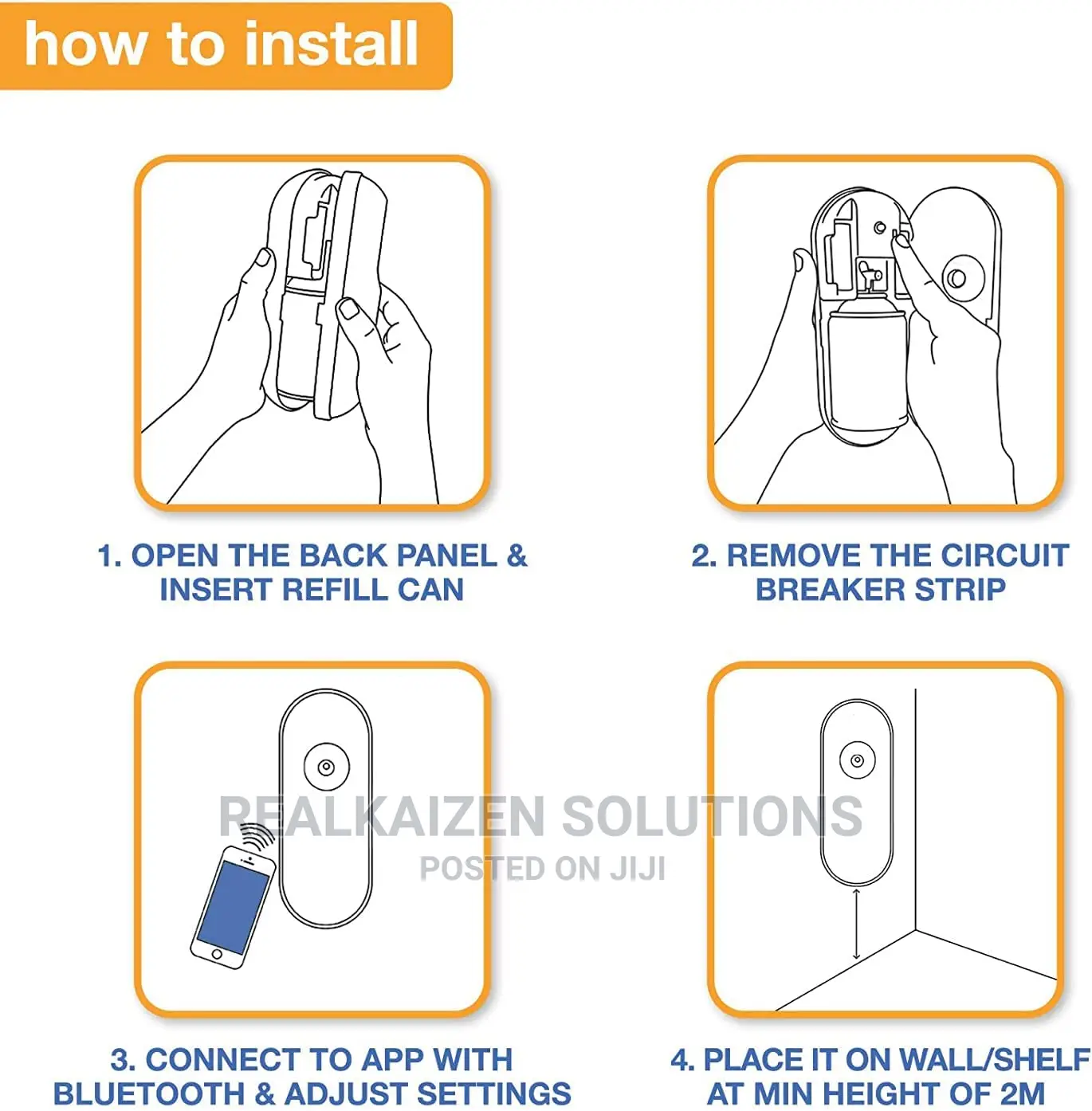 how to install

1. OPEN THE BACK PANEL & INSERT REFILL CAN

2. REMOVE THE CIRCUIT BREAKER STRIP

REALKAIZEN SOLUTIONS
POSTED ON JIJI

3. CONNECT TO APP WITH BLUETOOTH & ADJUST SETTINGS

4. PLACE IT ON WALL/SHELF AT MIN HEIGHT OF 2M