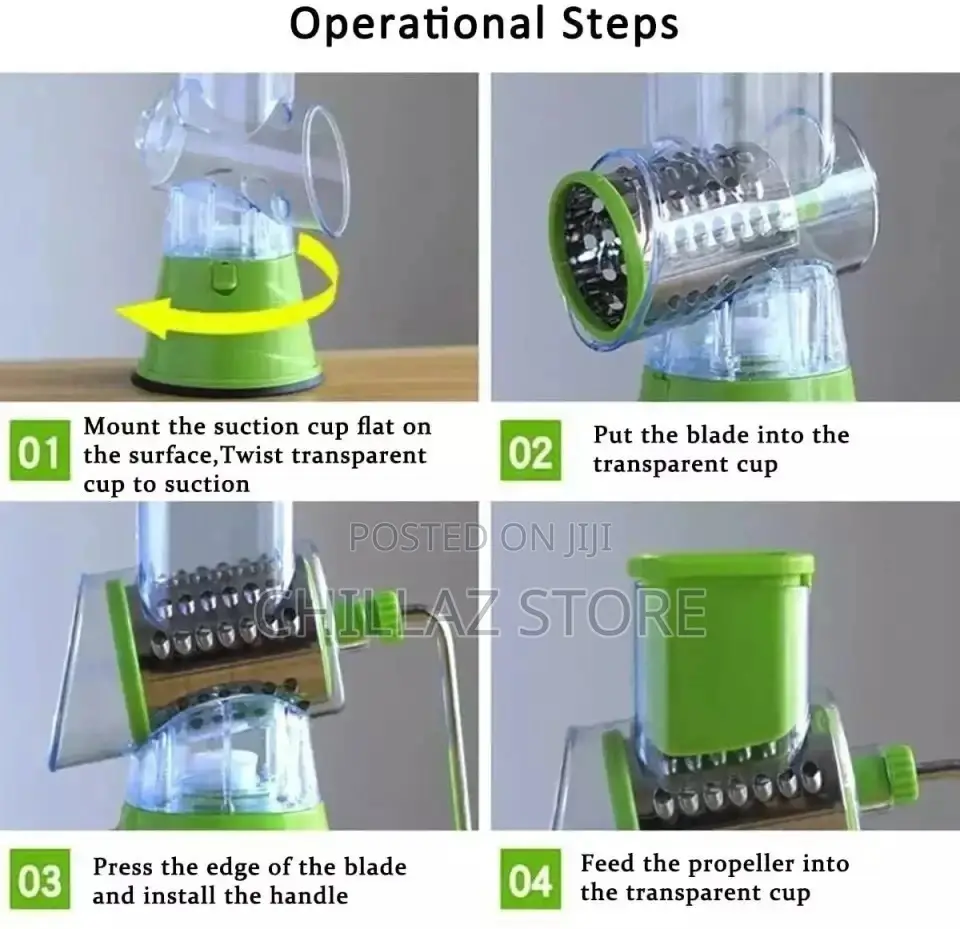 Operational Steps

01 Mount the suction cup flat on the surface,Twist transparent cup to suction

02 Put the blade into the transparent cup

POSTED ON JIJI

CHILLAZ STORE

03 Press the edge of the blade and install the handle

04 Feed the propeller into the transparent cup